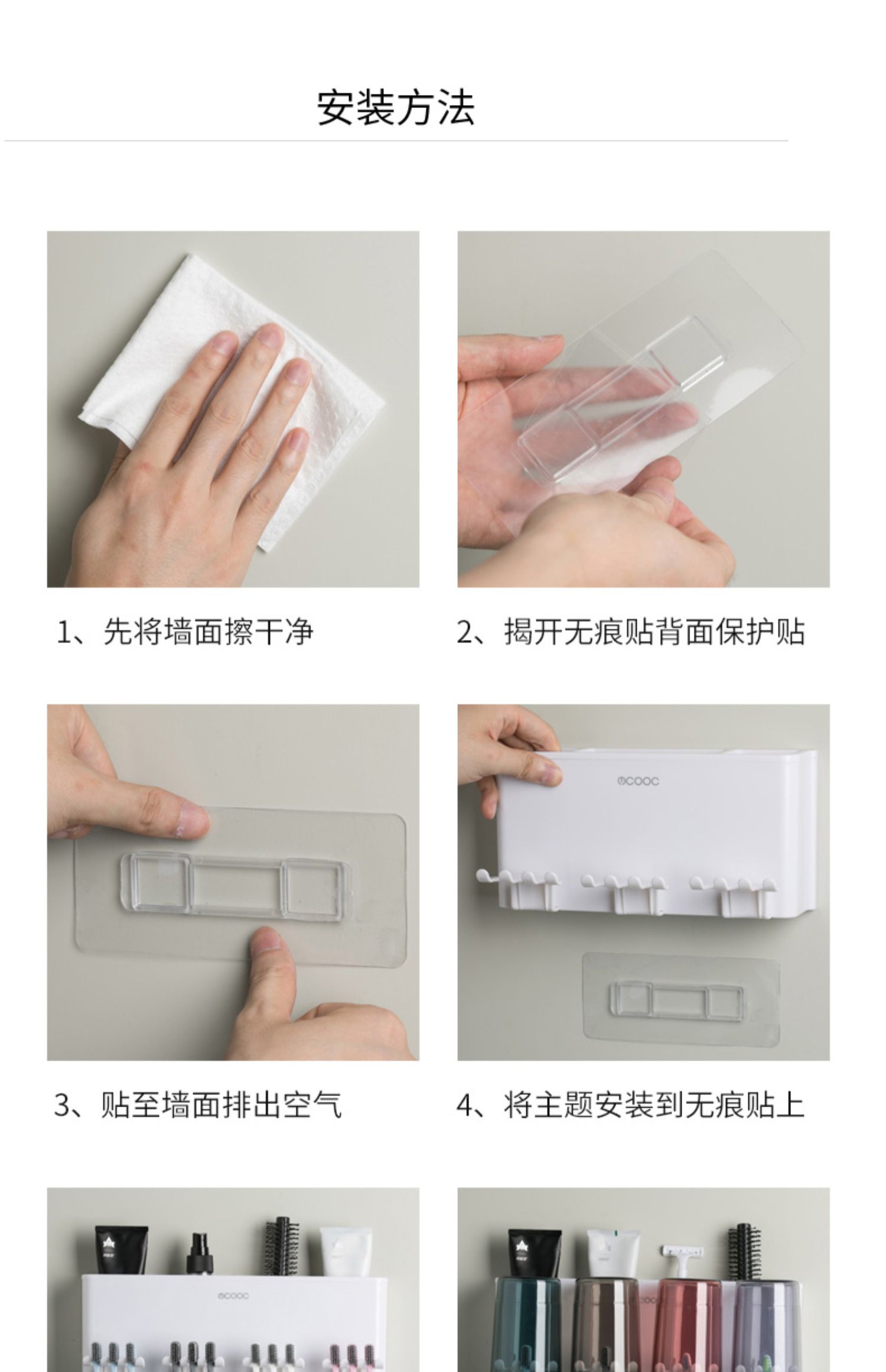 安装方法

1、先将墙面擦干净

2、揭开无痕贴背面保护贴

ecooc

3、贴至墙面排出空气

4、将主题安装到无痕贴上

ecooc