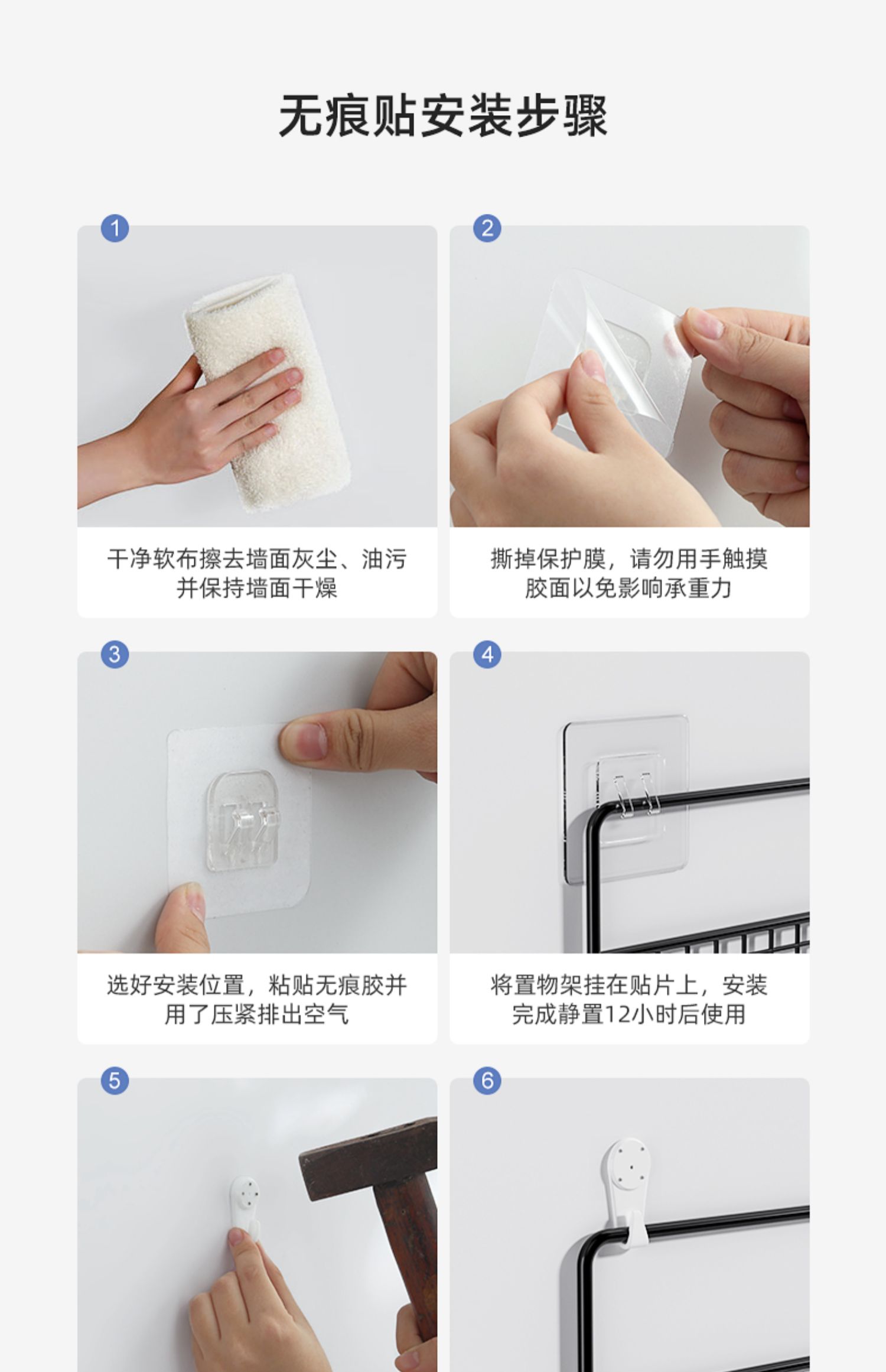 无痕贴安装步骤

1

干净软布擦去墙面灰尘、油污并保持墙面干燥

2

撕掉保护膜，请勿用手触摸胶面以免影响承重力

3

选好安装位置，粘贴无痕胶并用了压紧排出空气

4

将置物架挂在贴片上，安装完成静置12小时后使用

5

6