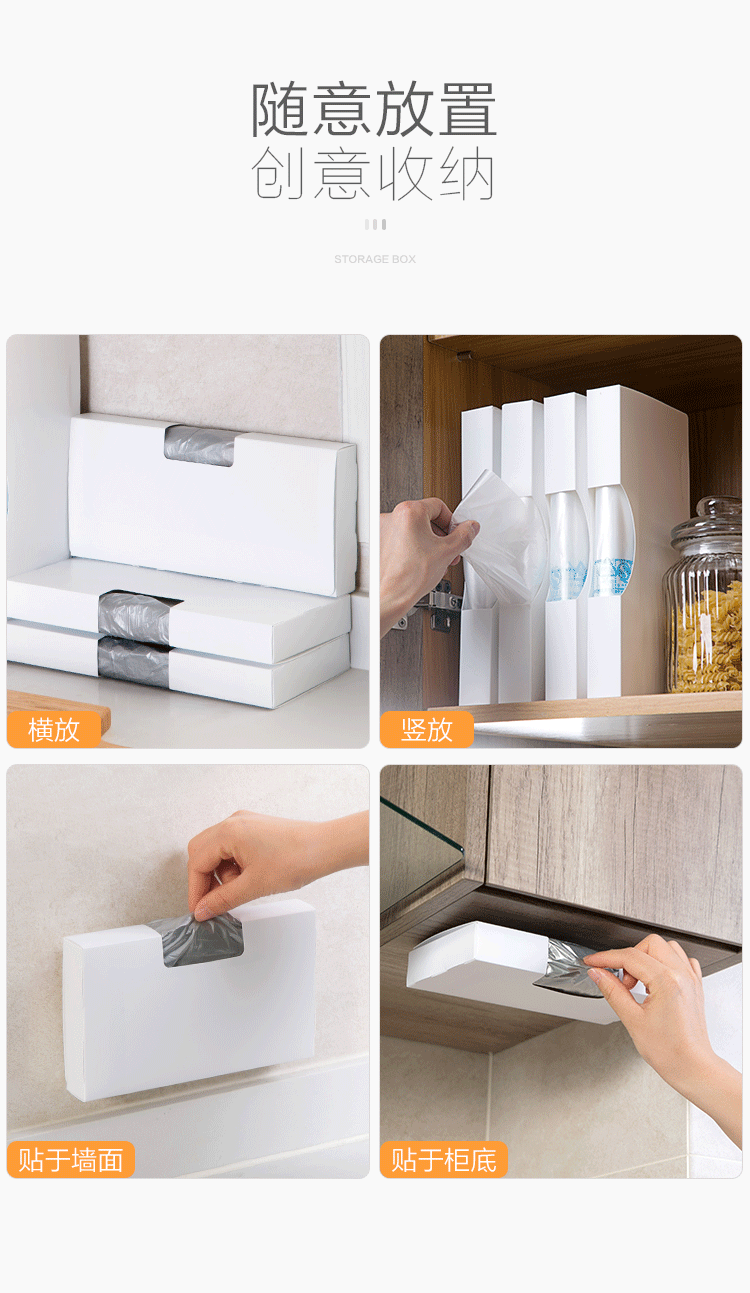 随意放置
创意收纳

STORAGE BOX

横放

竖放

贴于墙面

贴于柜底