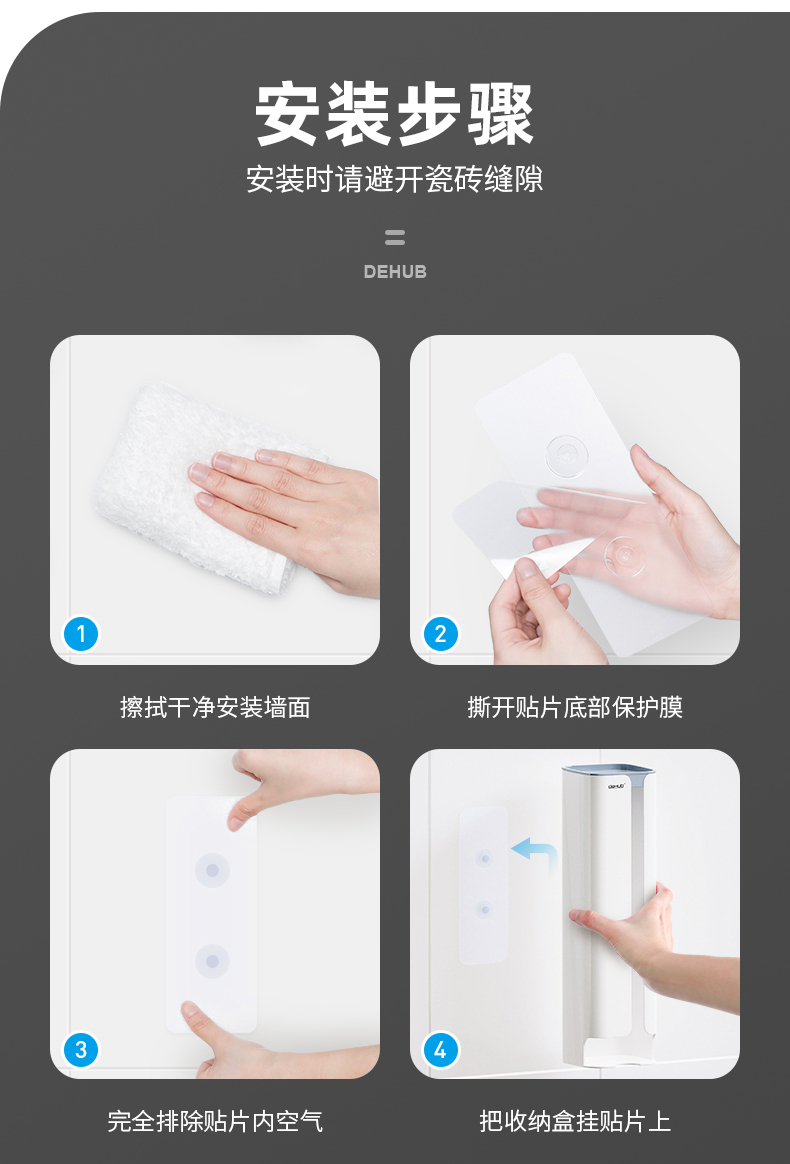 安装步骤
安装时请避开瓷砖缝隙

DEHUB

1
擦拭干净安装墙面

2
撕开贴片底部保护膜

3
完全排除贴片内空气

DEHUB
4
把收纳盒挂贴片上