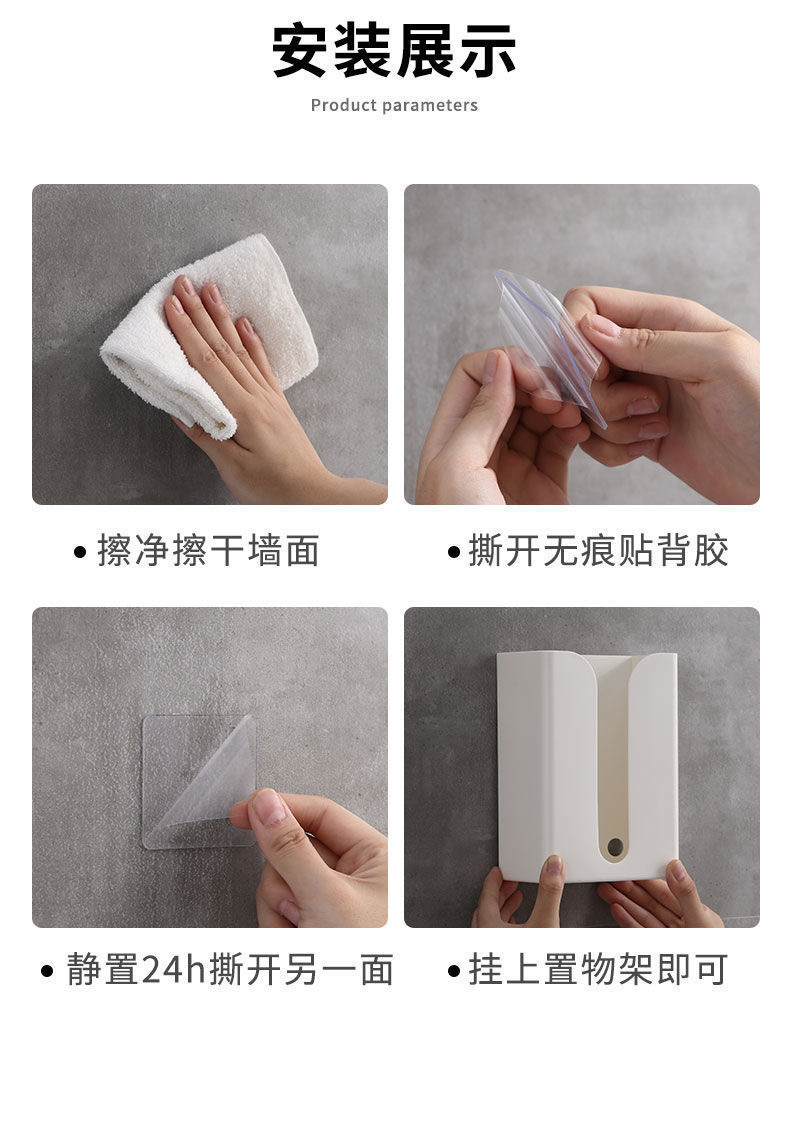 安装展示

Product parameters

• 擦净擦干墙面

• 撕开无痕贴背胶

• 静置24h撕开另一面

• 挂上置物架即可