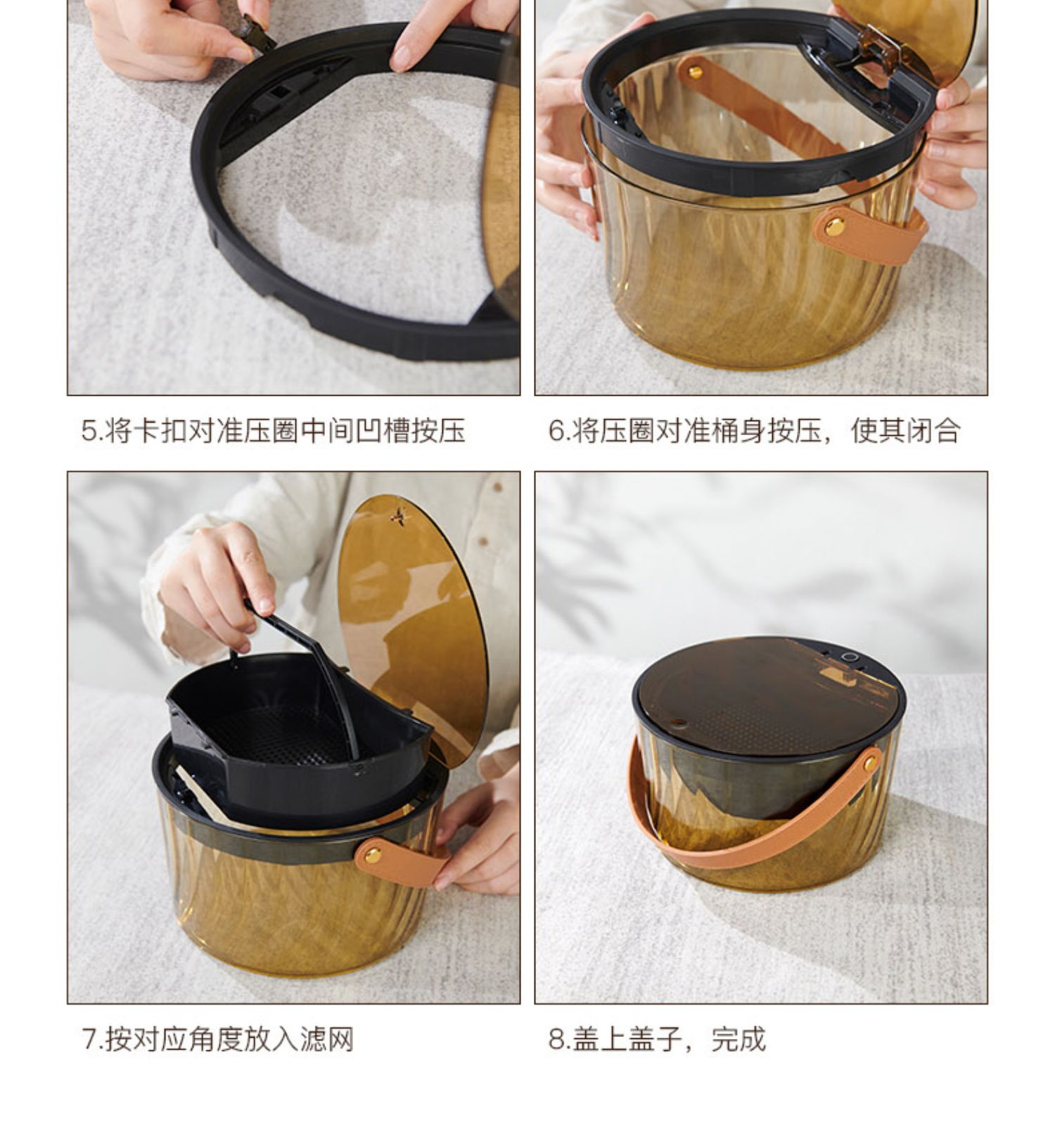 5.将卡扣对准压圈中间凹槽按压

6.将压圈对准桶身按压，使其闭合

7.按对应角度放入滤网

8.盖上盖子，完成