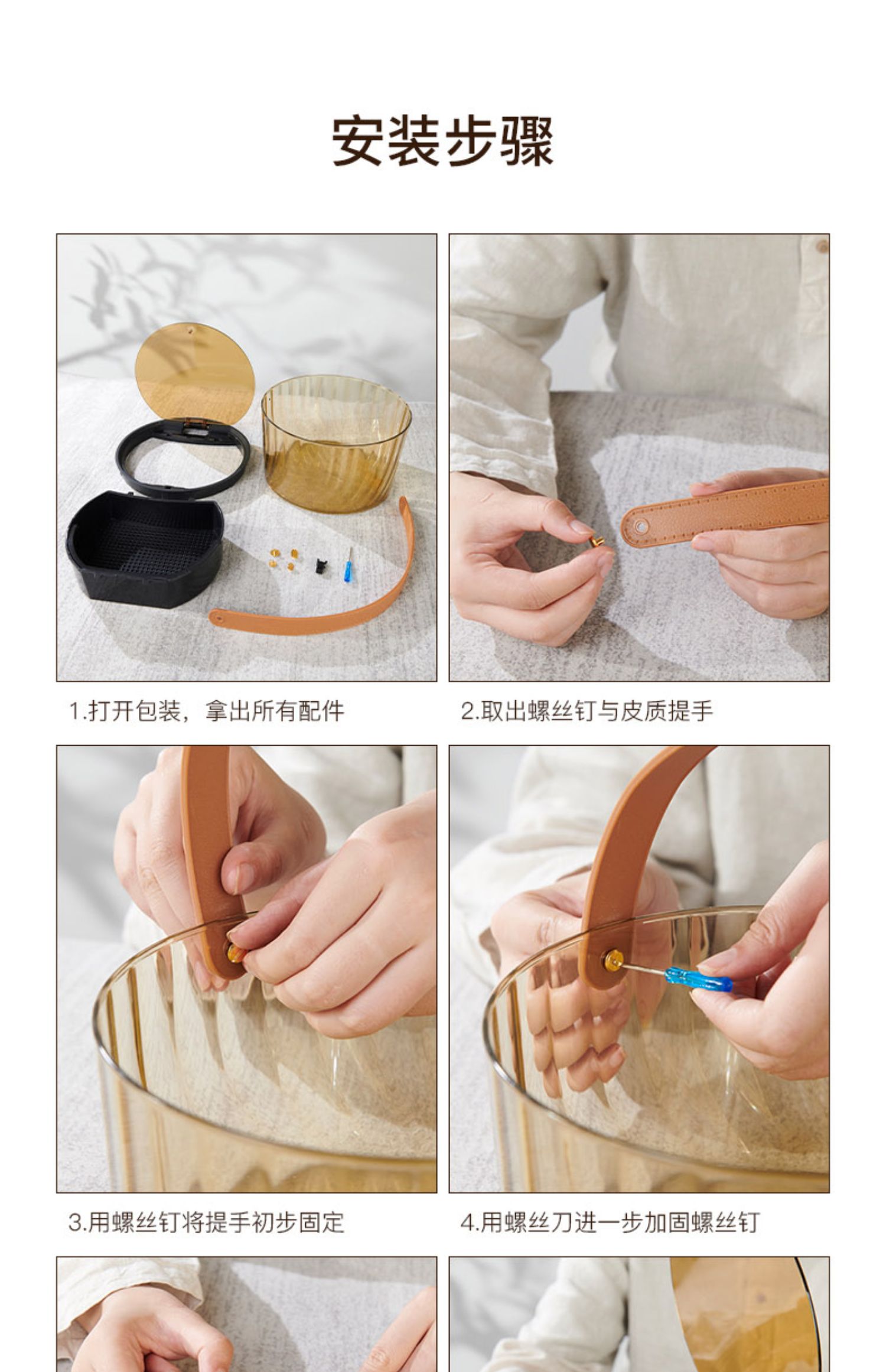 安装步骤

1.打开包装，拿出所有配件

2.取出螺丝钉与皮质提手

3.用螺丝钉将提手初步固定

4.用螺丝刀进一步加固螺丝钉