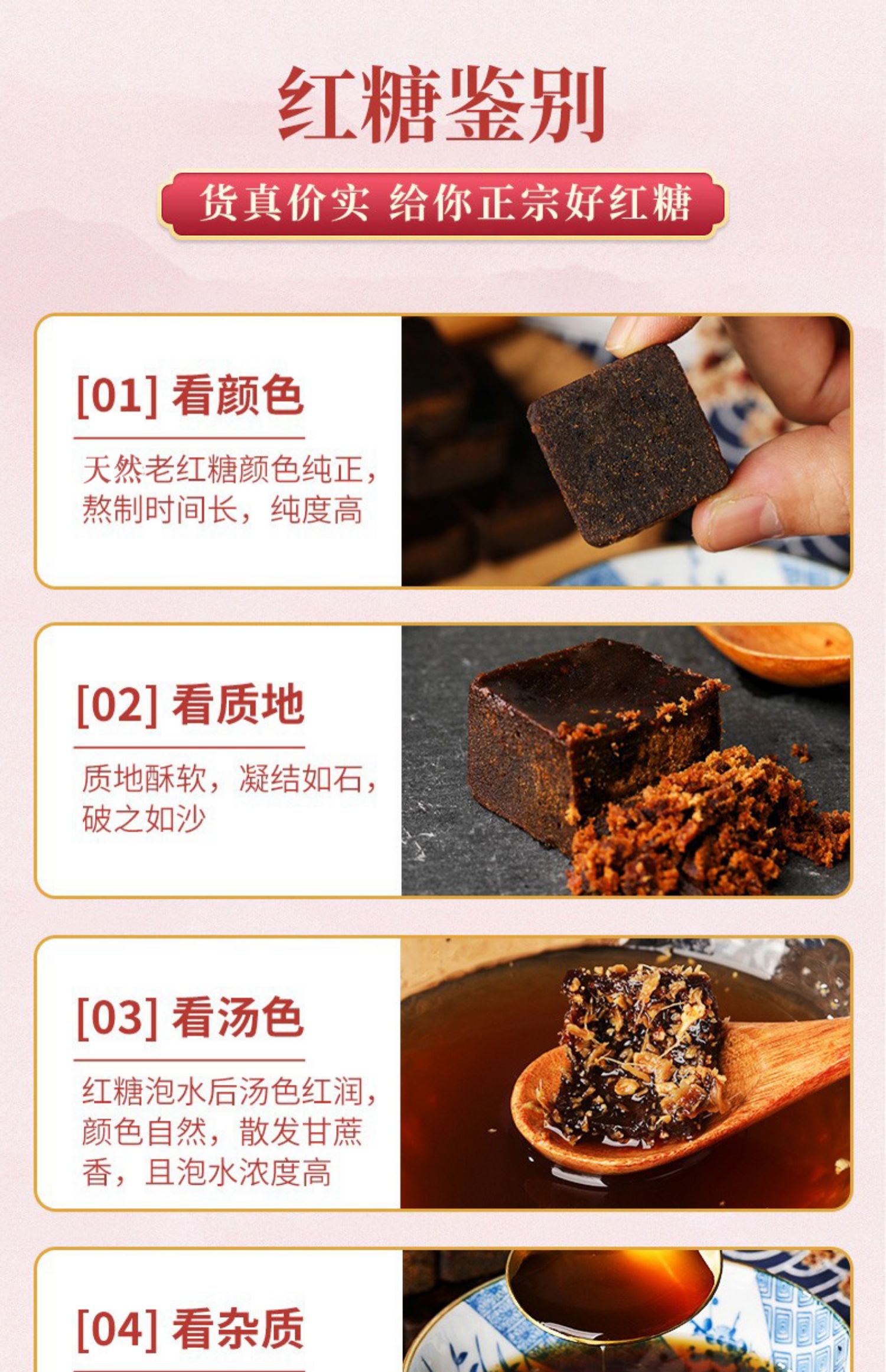 红糖鉴别

货真价实 给你正宗好红糖

[01] 看颜色

天然老红糖颜色纯正，熬制时间长，纯度高

[02] 看质地

质地酥软，凝结如石，破之如沙

[03] 看汤色

红糖泡水后汤色红润，颜色自然，散发甘蔗香，且泡水浓度高

[04] 看杂质