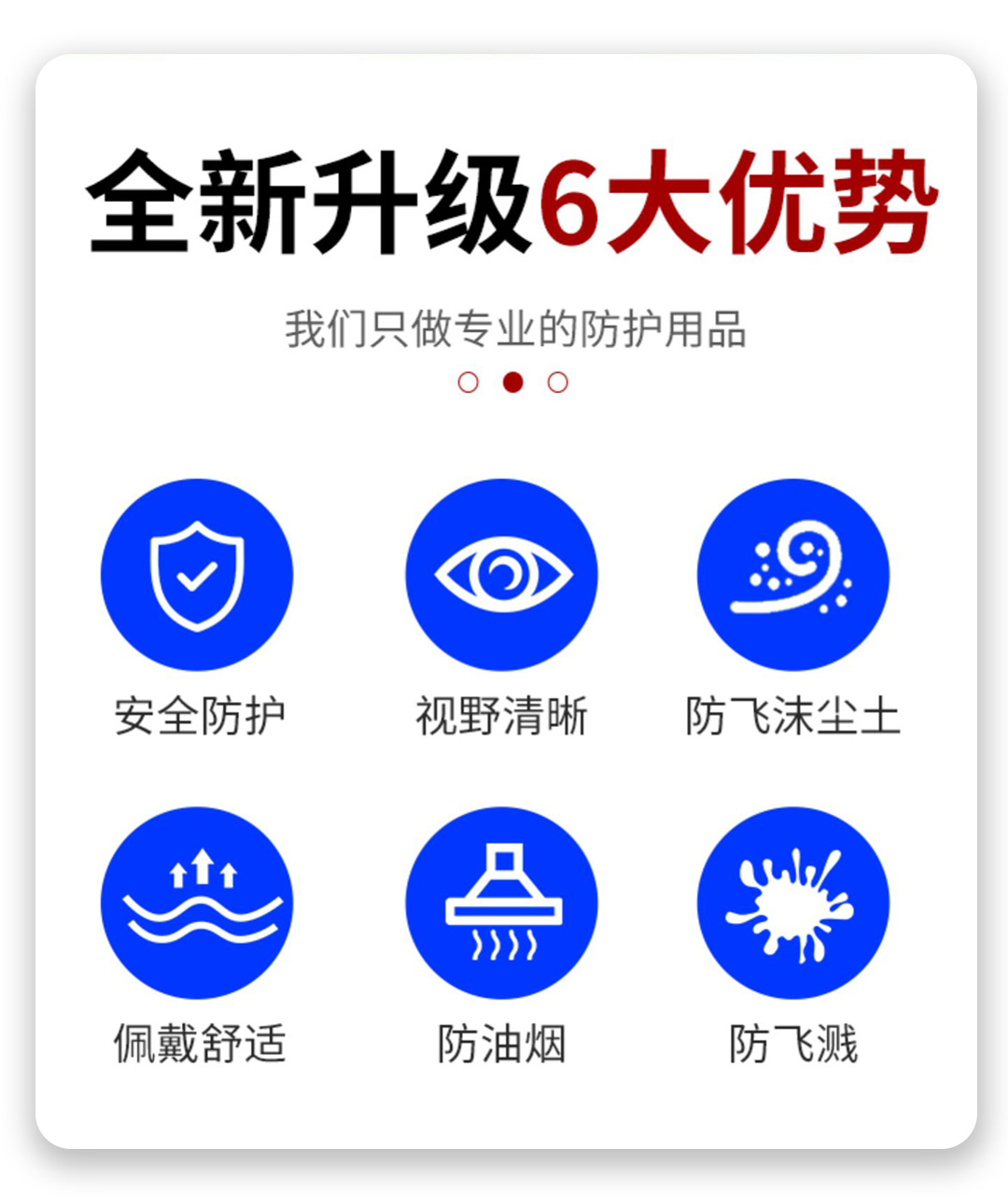 全新升级6大优势

我们只做专业的防护用品

安全防护

视野清晰

防飞沫尘土

佩戴舒适

防油烟

防飞溅