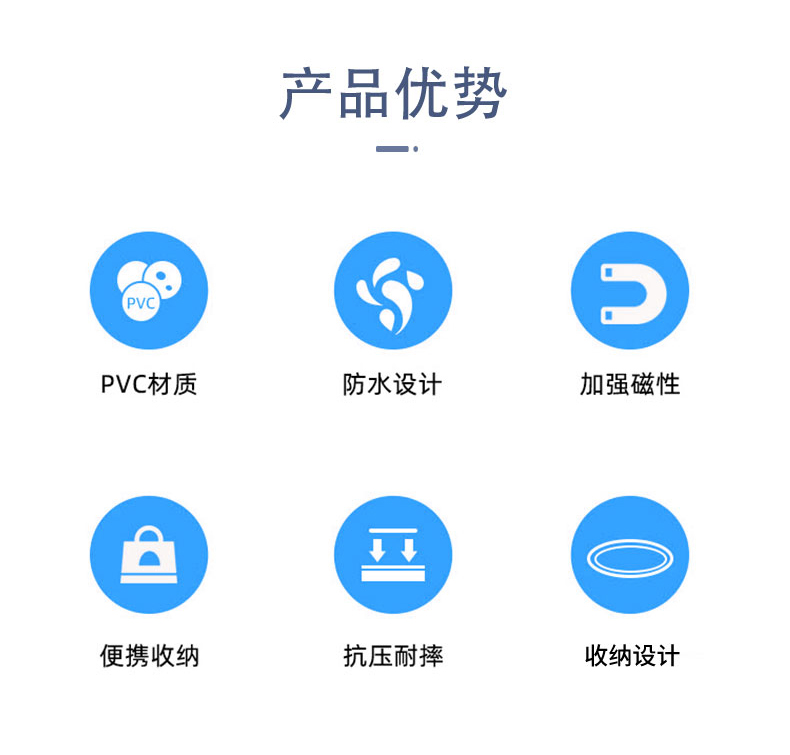 产品优势

PVC

PVC材质

防水设计

加强磁性

便携收纳

抗压耐摔

收纳设计