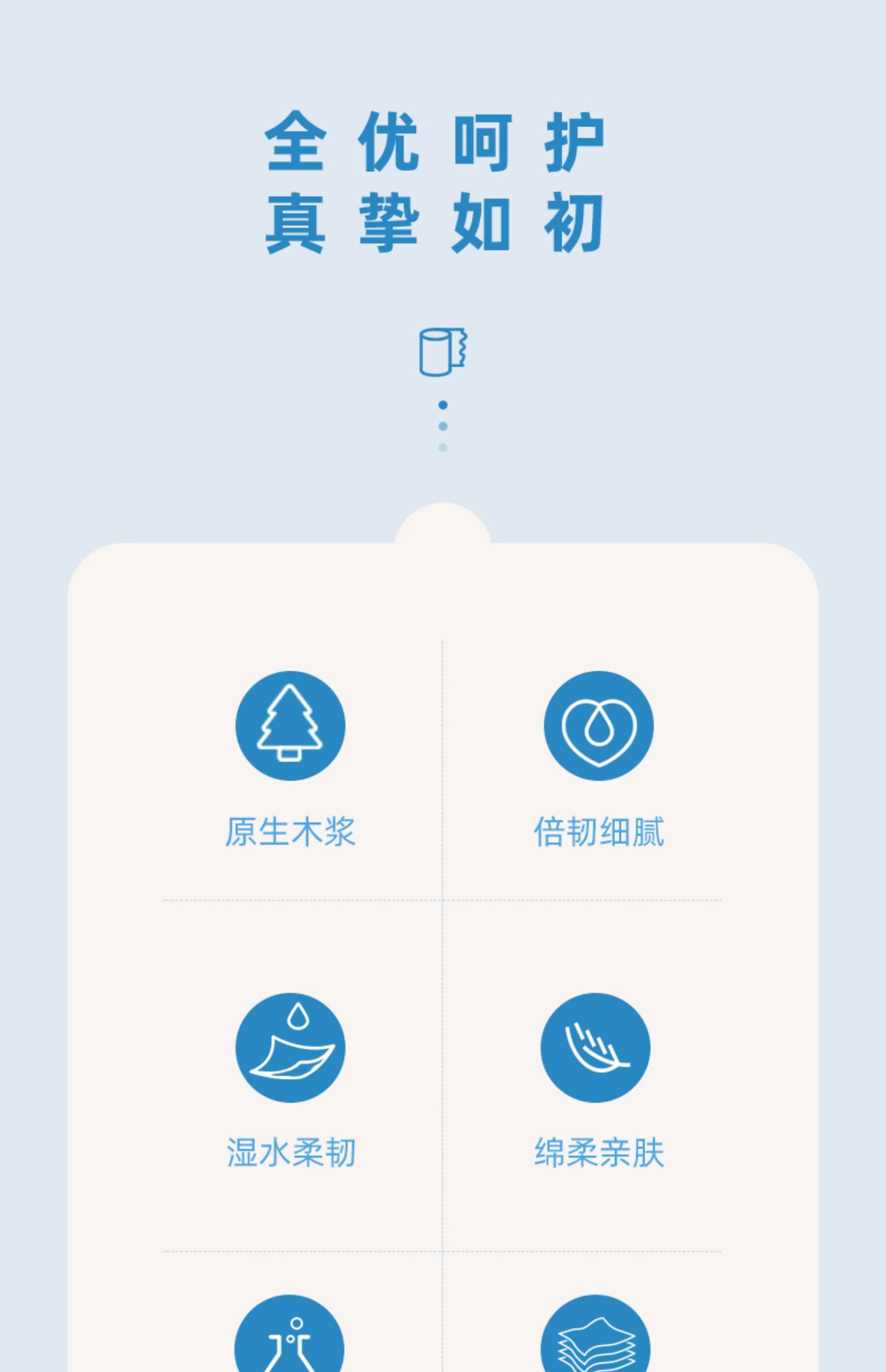 全优呵护
真挚如初

原生木浆

倍韧细腻

湿水柔韧

绵柔亲肤