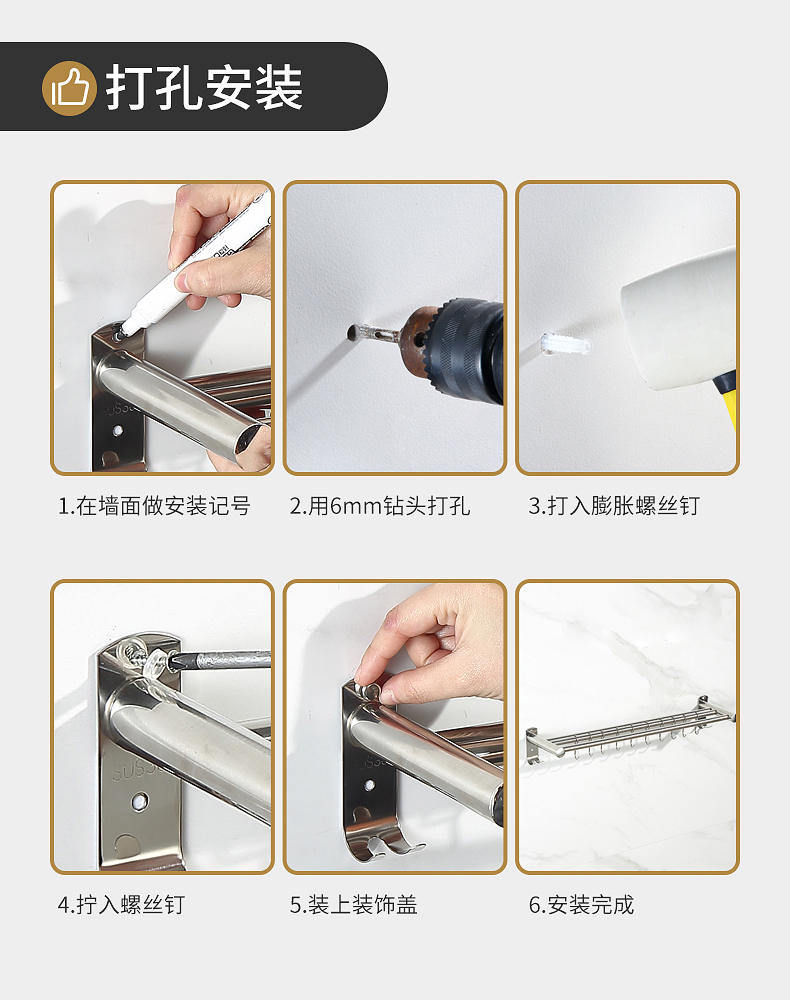 打孔安装

1.在墙面做安装记号

2.用6mm钻头打孔

3.打入膨胀螺丝钉

4.拧入螺丝钉

5.装上装饰盖

6.安装完成