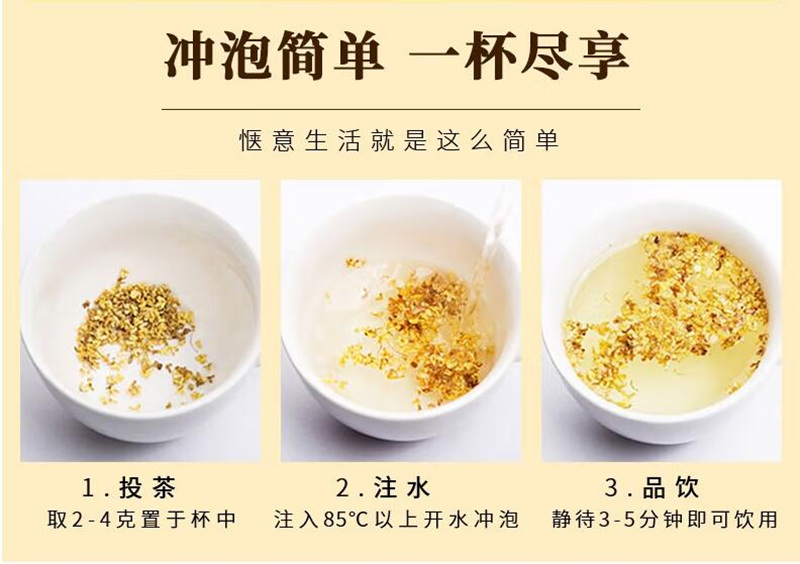 冲泡简单 一杯尽享

惬意生活就是这么简单

1.投茶
取2-4克置于杯中

2.注水
注入85℃以上开水冲泡

3.品饮
静待3-5分钟即可饮用