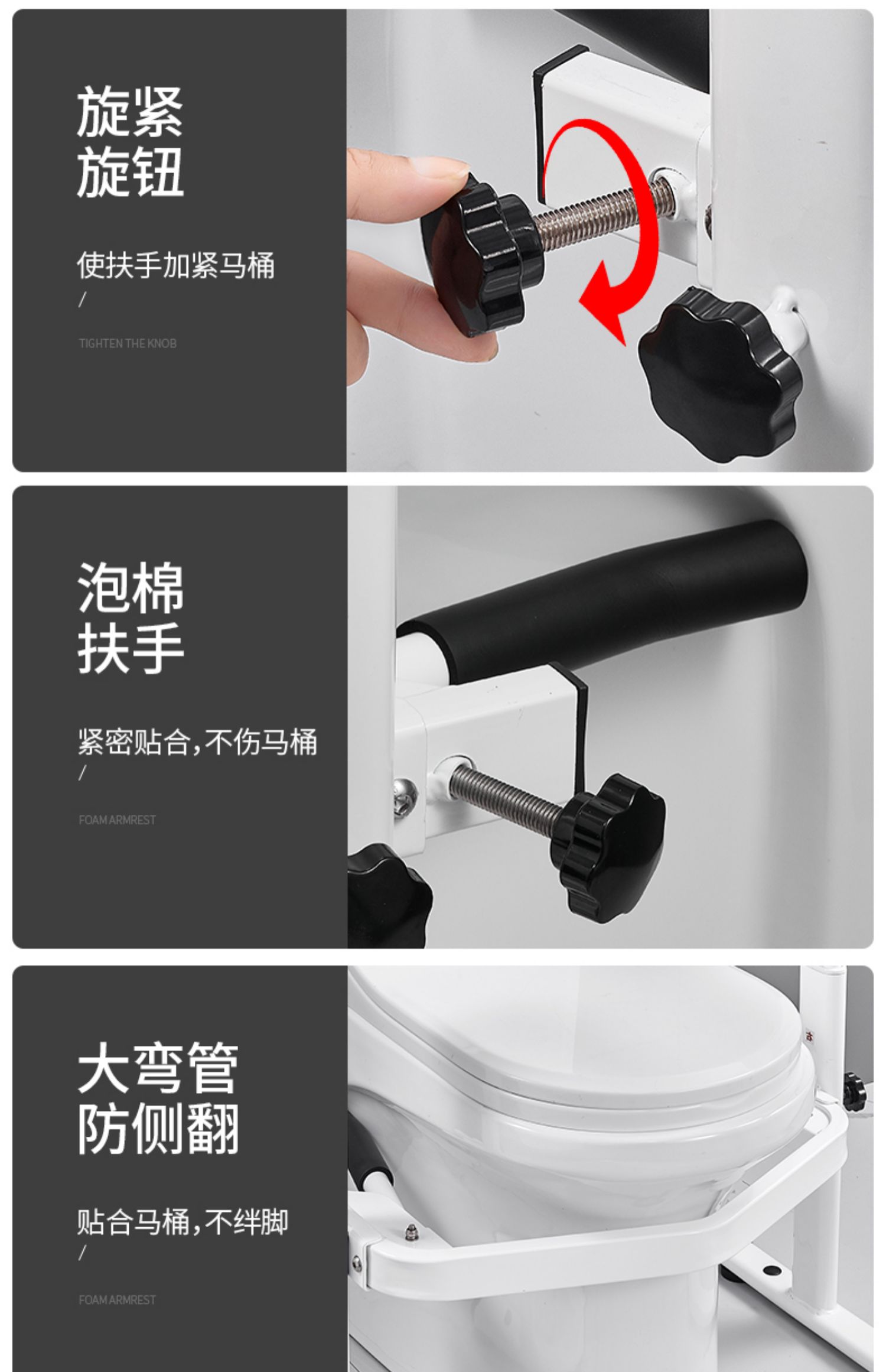 旋紧
旋钮

使扶手加紧马桶
/

TIGHTEN THE KNOB

泡棉
扶手

紧密贴合,不伤马桶
/

FOAM ARMREST

大弯管
防侧翻

贴合马桶,不绊脚
/

FOAM ARMREST