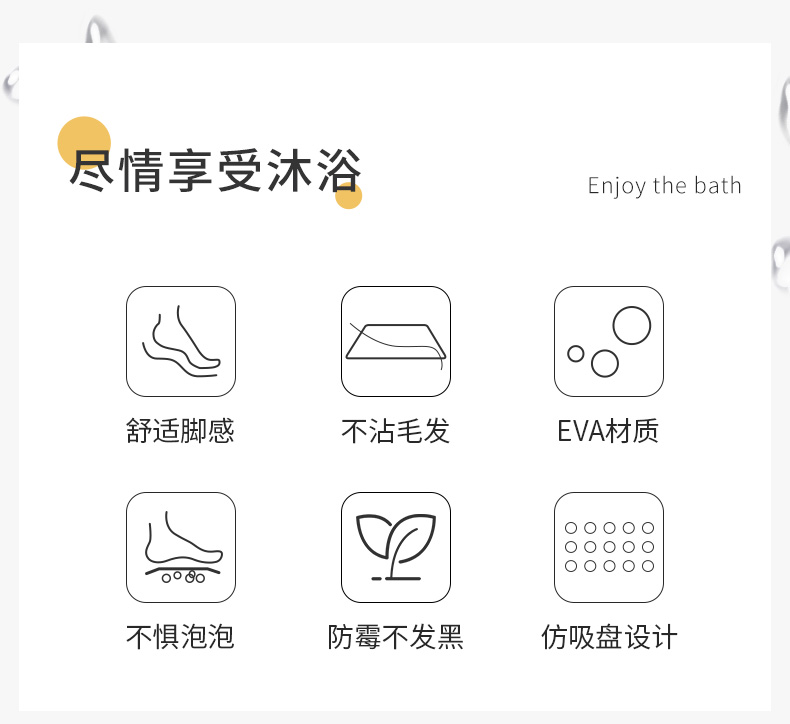 尽情享受沐浴

Enjoy the bath

舒适脚感

不沾毛发

EVA材质

不惧泡泡

防霉不发黑

仿吸盘设计