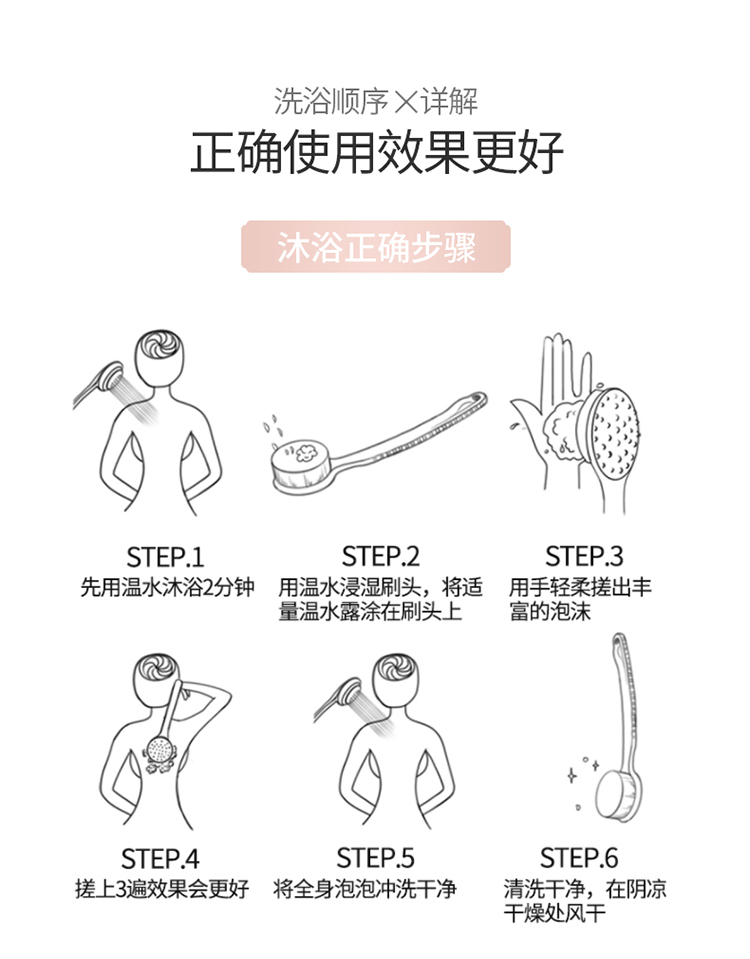 洗浴顺序×详解

正确使用效果更好

沐浴正确步骤

STEP.1
先用温水沐浴2分钟

STEP.2
用温水浸湿刷头，将适量温水露涂在刷头上

STEP.3
用手轻柔搓出丰富的泡沫

STEP.4
搓上3遍效果会更好

STEP.5
将全身泡泡冲洗干净

STEP.6
清洗干净，在阴凉干燥处风干