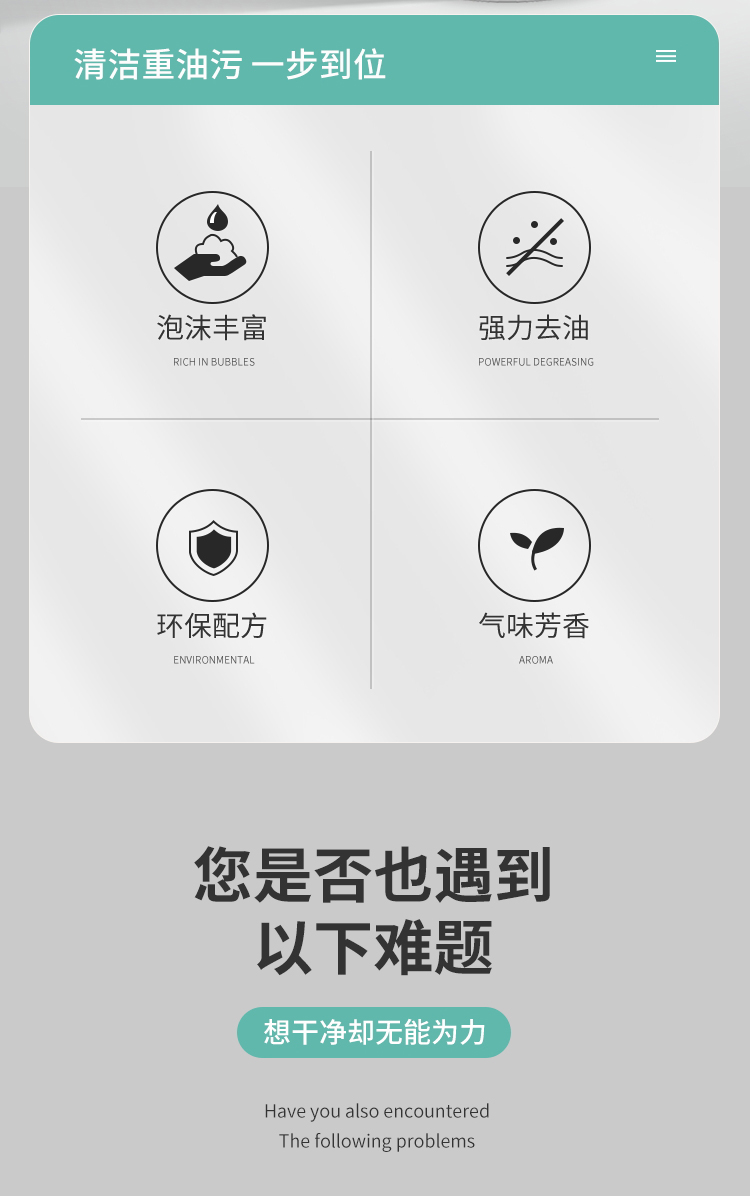 清洁重油污 一步到位

泡沫丰富
RICH IN BUBBLES

强力去油
POWERFUL DEGREASING

环保配方
ENVIRONMENTAL

气味芳香
AROMA

您是否也遇到
以下难题

想干净却无能为力

Have you also encountered
The following problems