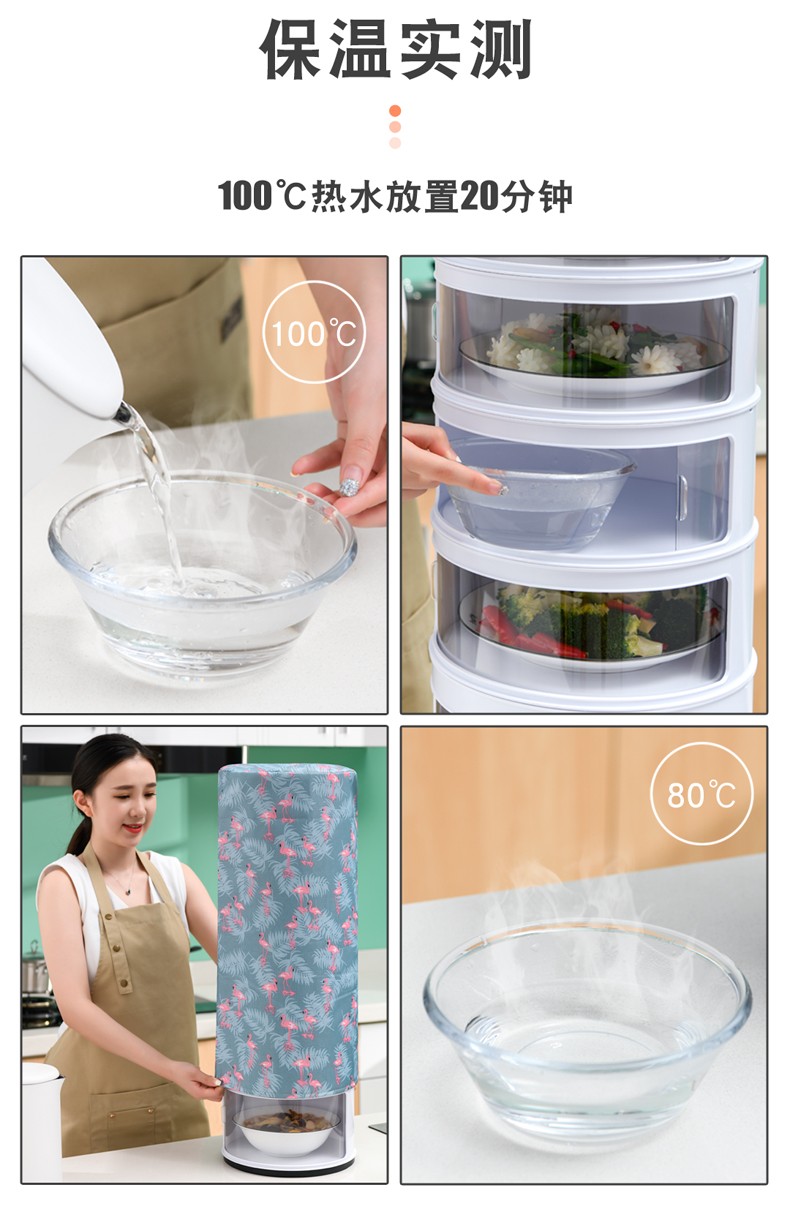 保温实测

100℃热水放置20分钟

100℃

80℃