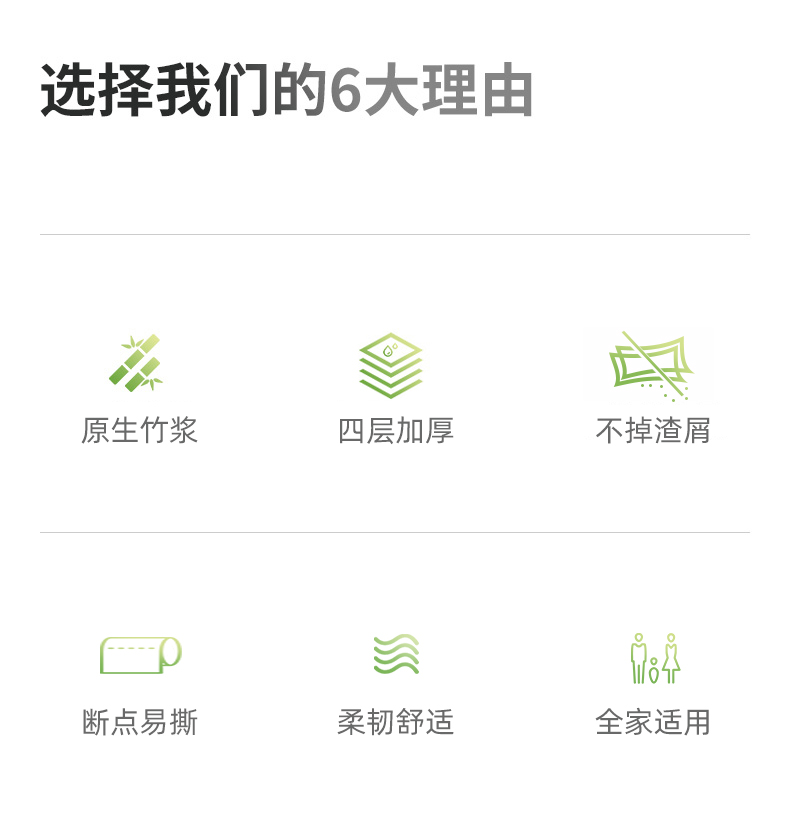 选择我们的6大理由

原生竹浆

四层加厚

不掉渣屑

断点易撕

柔韧舒适

全家适用