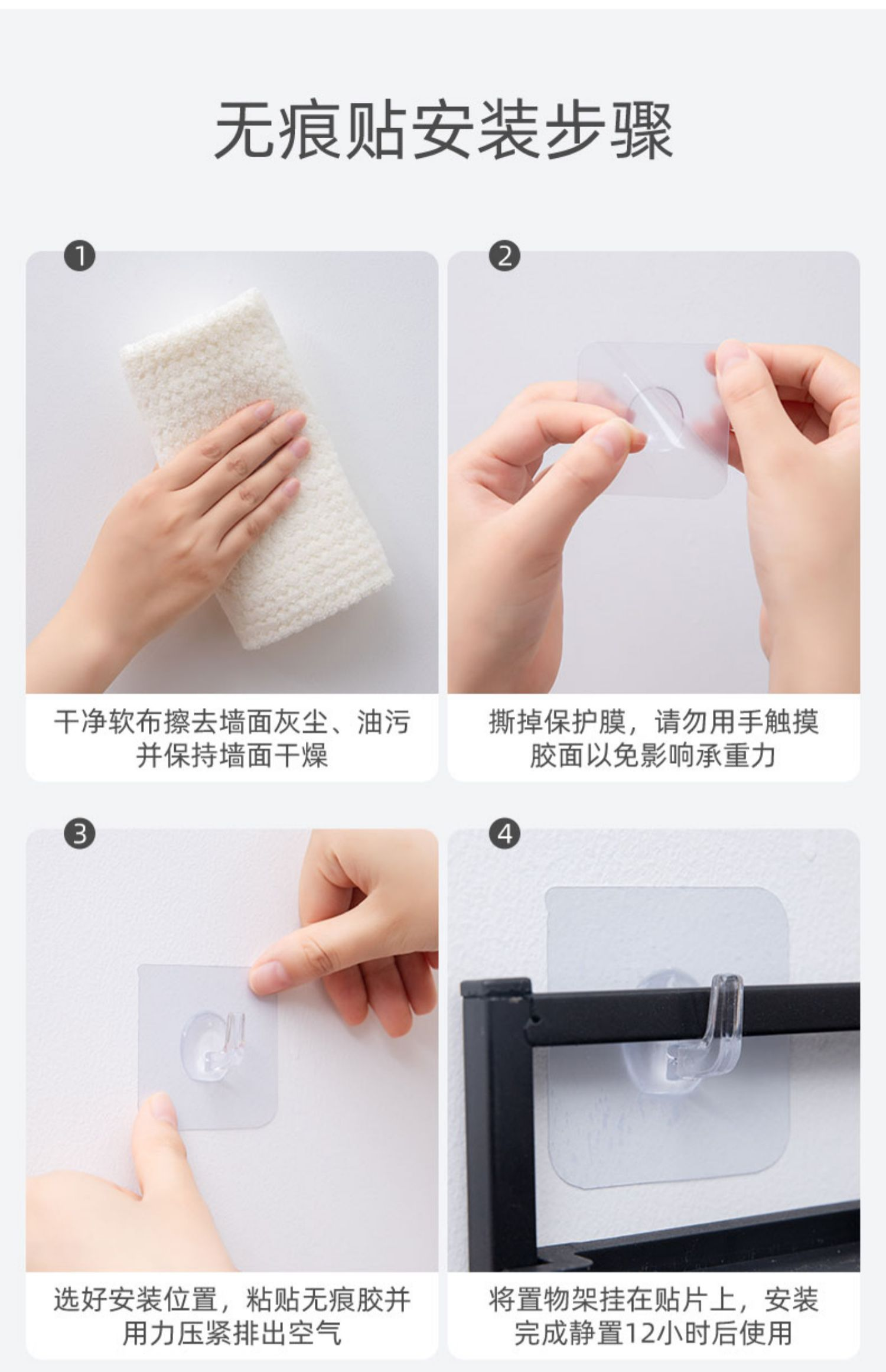 无痕贴安装步骤

1

干净软布擦去墙面灰尘、油污并保持墙面干燥

2

撕掉保护膜，请勿用手触摸胶面以免影响承重力

3

选好安装位置，粘贴无痕胶并用力压紧排出空气

4

将置物架挂在贴片上，安装完成静置12小时后使用