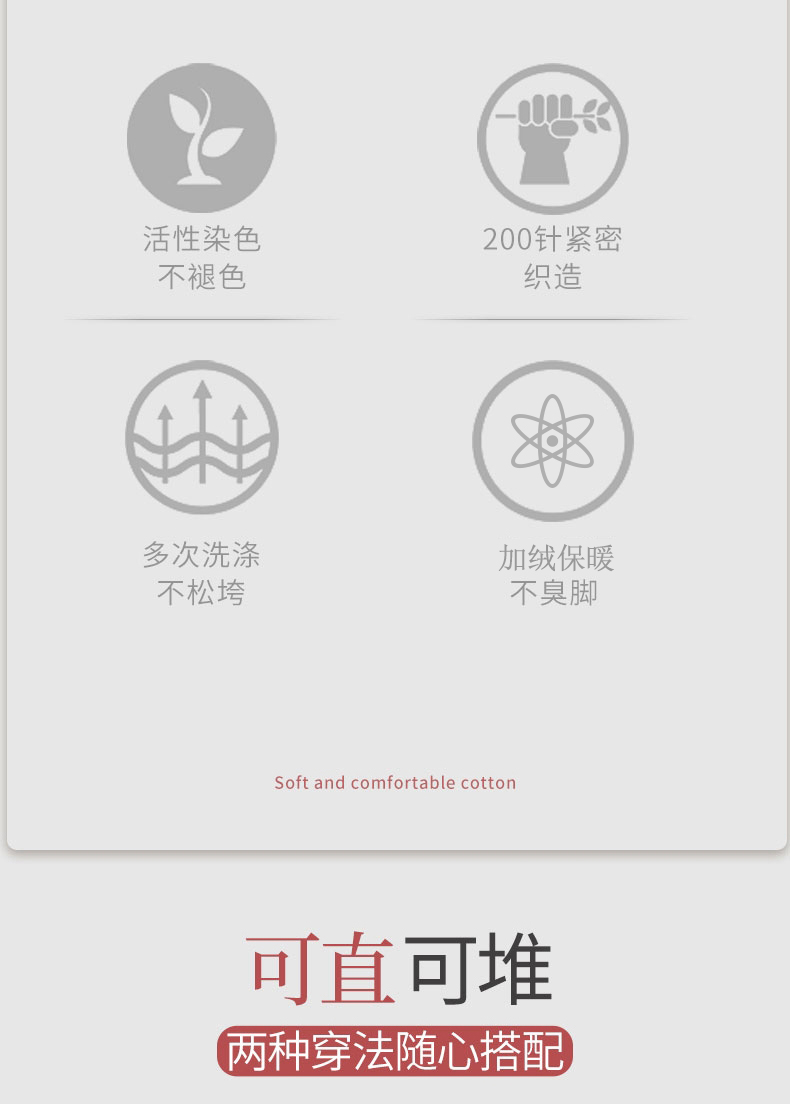 活性染色
不褪色

200针紧密
织造

多次洗涤
不松垮

加绒保暖
不臭脚

Soft and comfortable cotton

可直可堆

两种穿法随心搭配