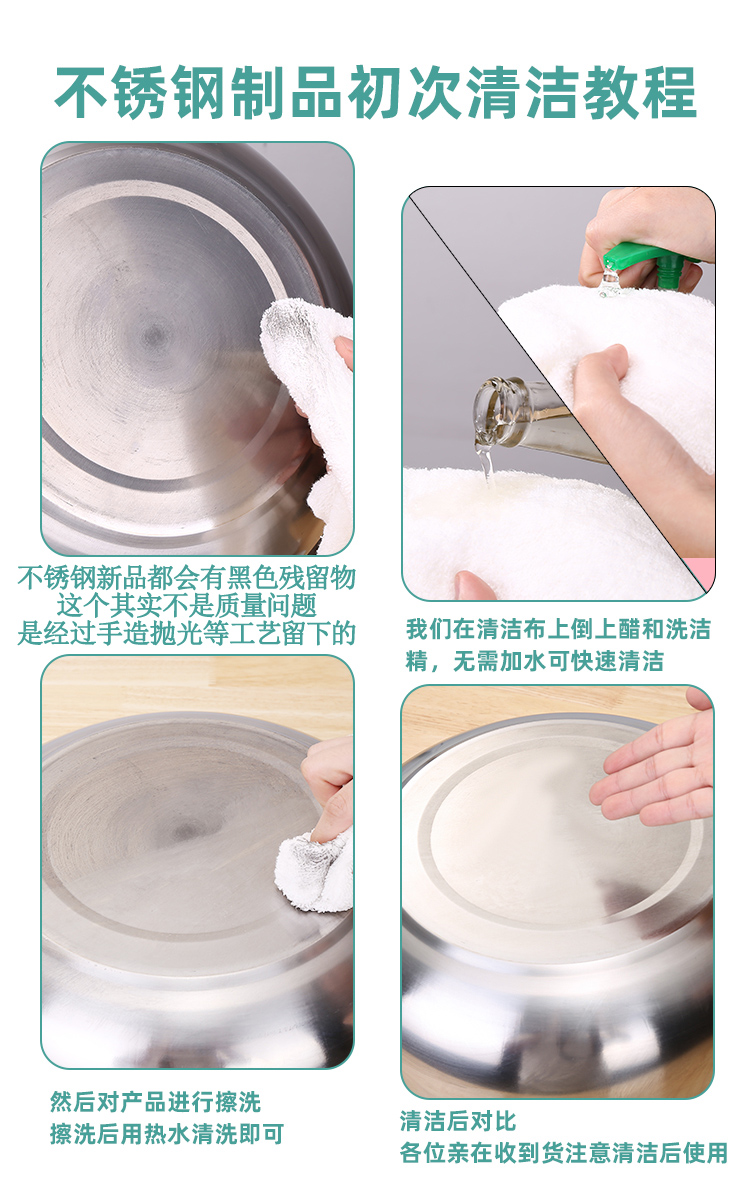 不锈钢制品初次清洁教程

不锈钢新品都会有黑色残留物
这个其实不是质量问题
是经过手造抛光等工艺留下的

我们在清洁布上倒上醋和洗洁精，无需加水可快速清洁

然后对产品进行擦洗
擦洗后用热水清洗即可

清洁后对比
各位亲在收到货注意清洁后使用