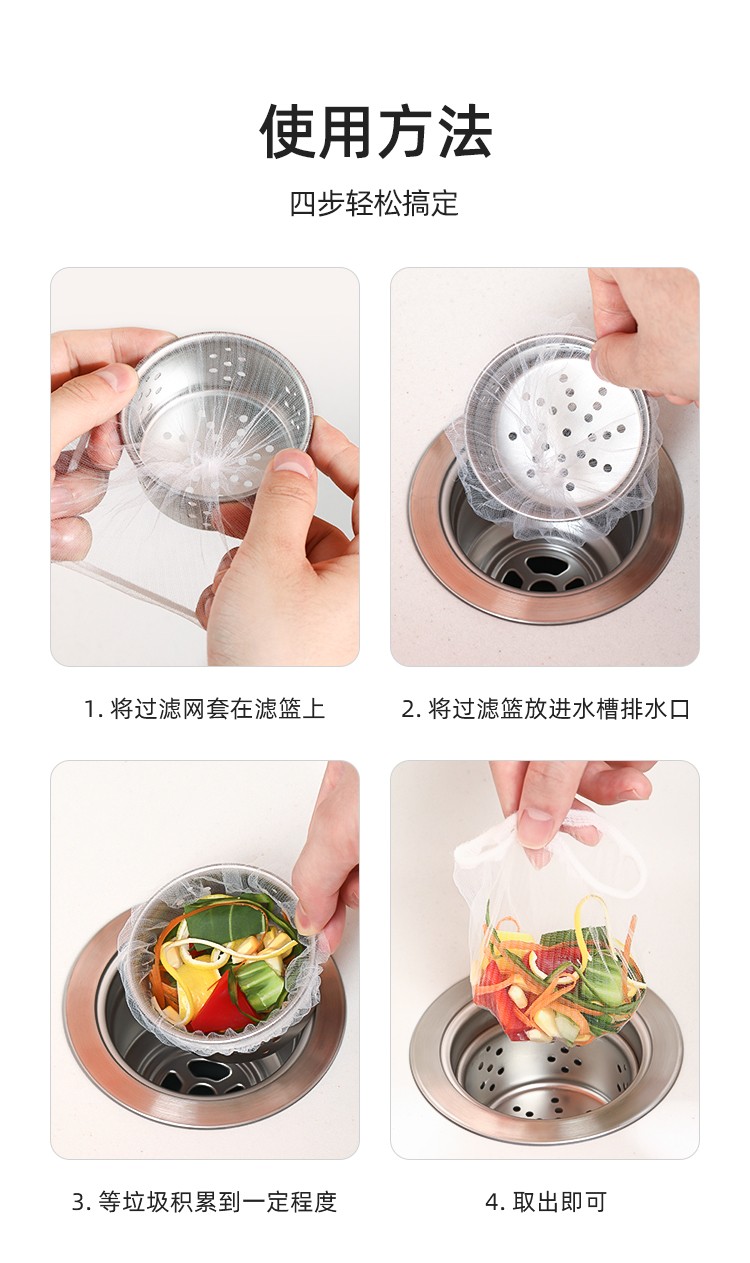 使用方法

四步轻松搞定

1. 将过滤网套在滤篮上

2. 将过滤篮放进水槽排水口

3. 等垃圾积累到一定程度

4. 取出即可