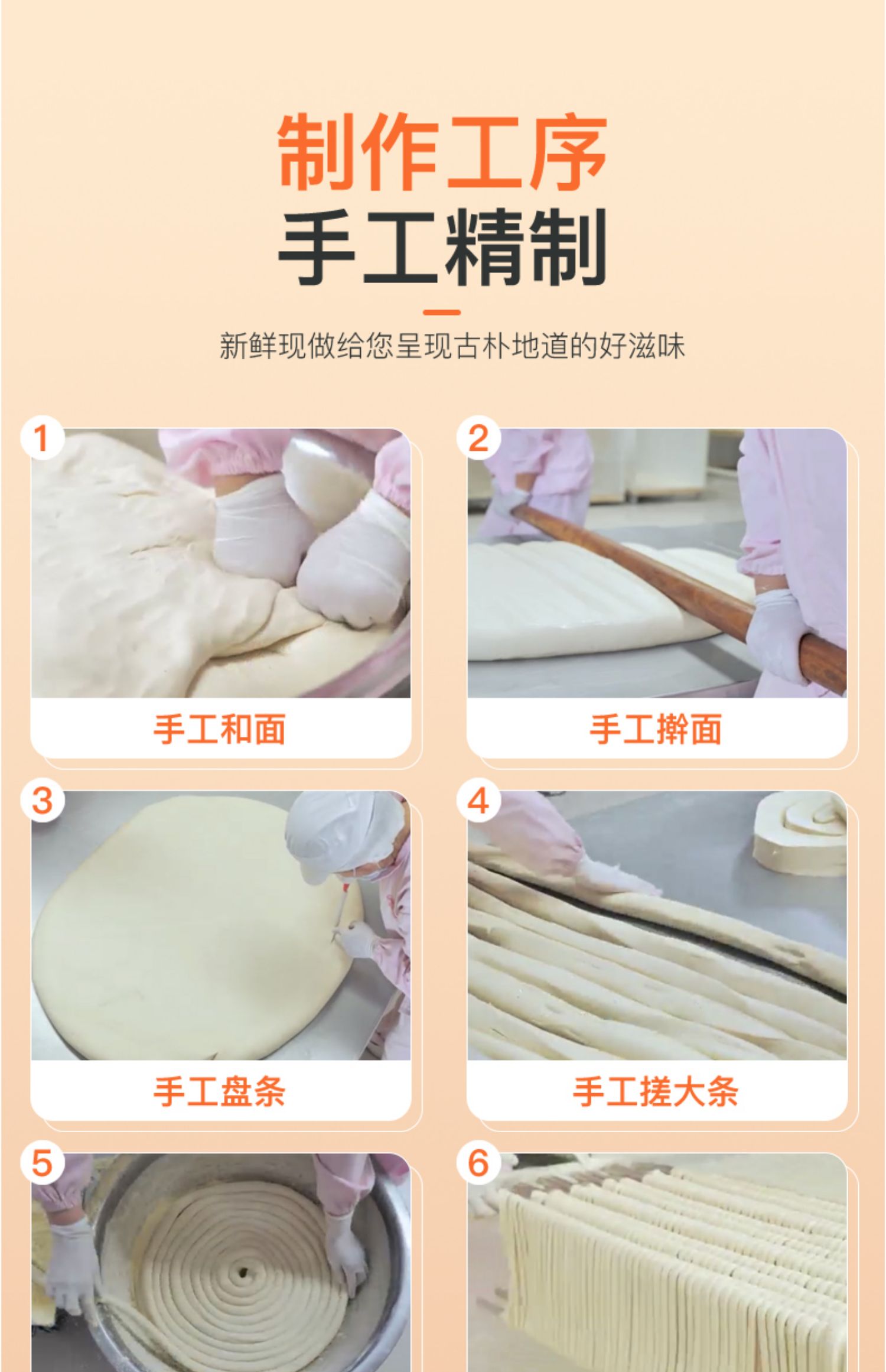 制作工序
手工精制

新鲜现做给您呈现古朴地道的好滋味

1
手工和面

2
手工擀面

3
手工盘条

4
手工搓大条

5

6