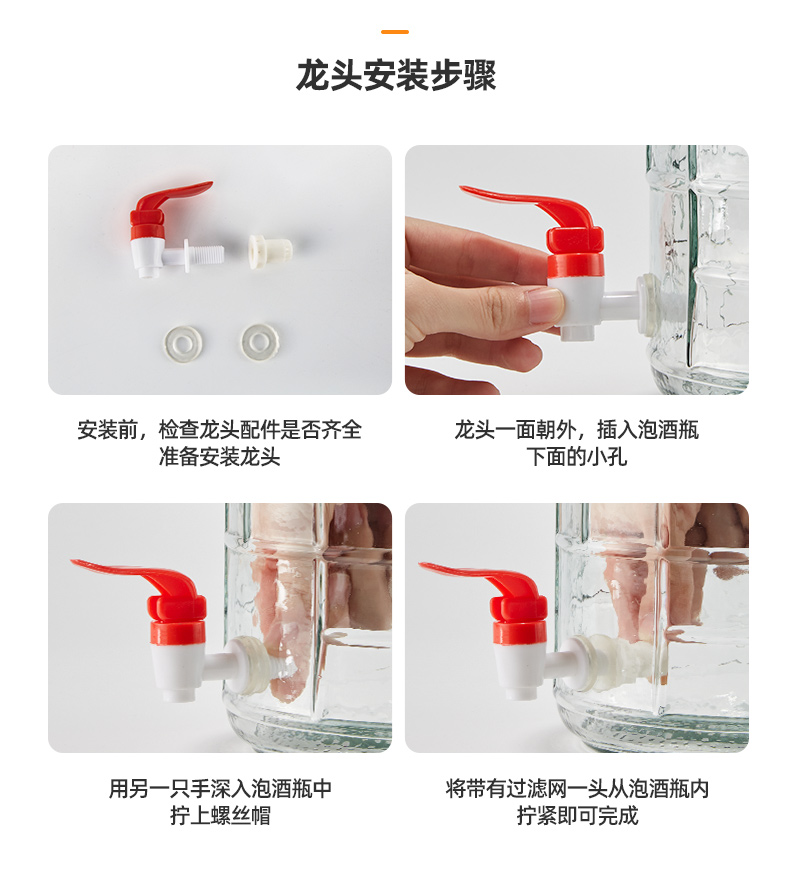 龙头安装步骤

安装前，检查龙头配件是否齐全
准备安装龙头

龙头一面朝外，插入泡酒瓶
下面的小孔

用另一只手深入泡酒瓶中
拧上螺丝帽

将带有过滤网一头从泡酒瓶内
拧紧即可完成