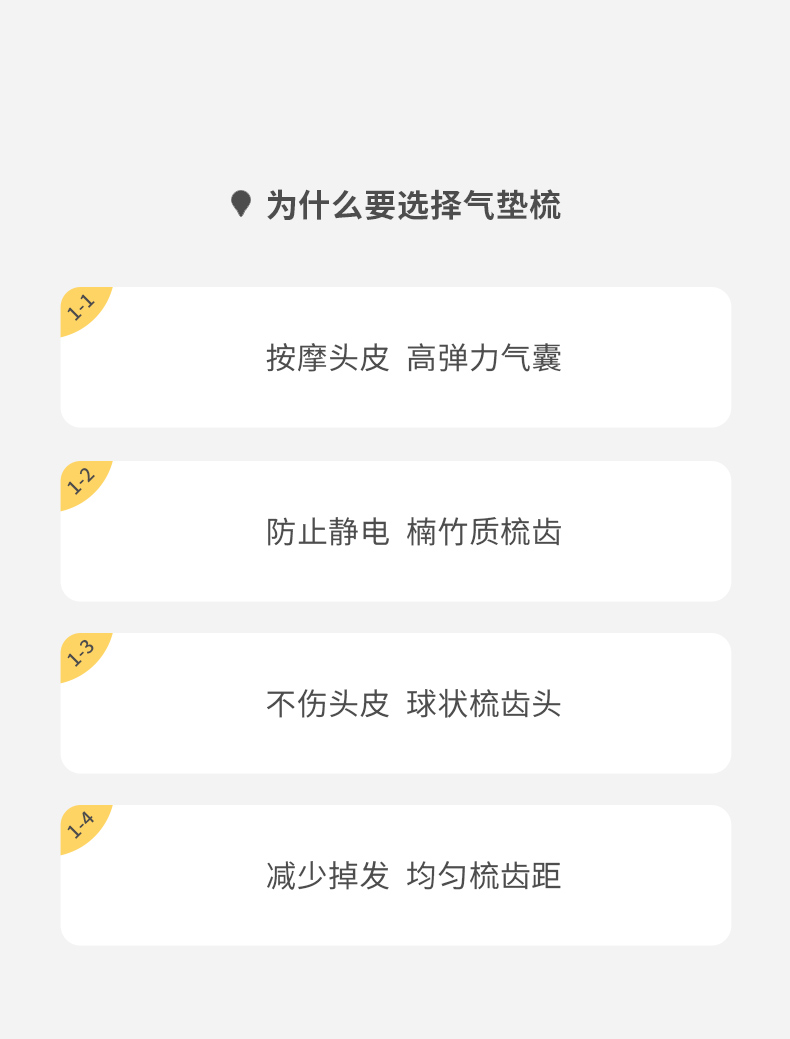 为什么要选择气垫梳

1-1

按摩头皮 高弹力气囊

1-2

防止静电 楠竹质梳齿

1-3

不伤头皮 球状梳齿头

1-4

减少掉发 均匀梳齿距