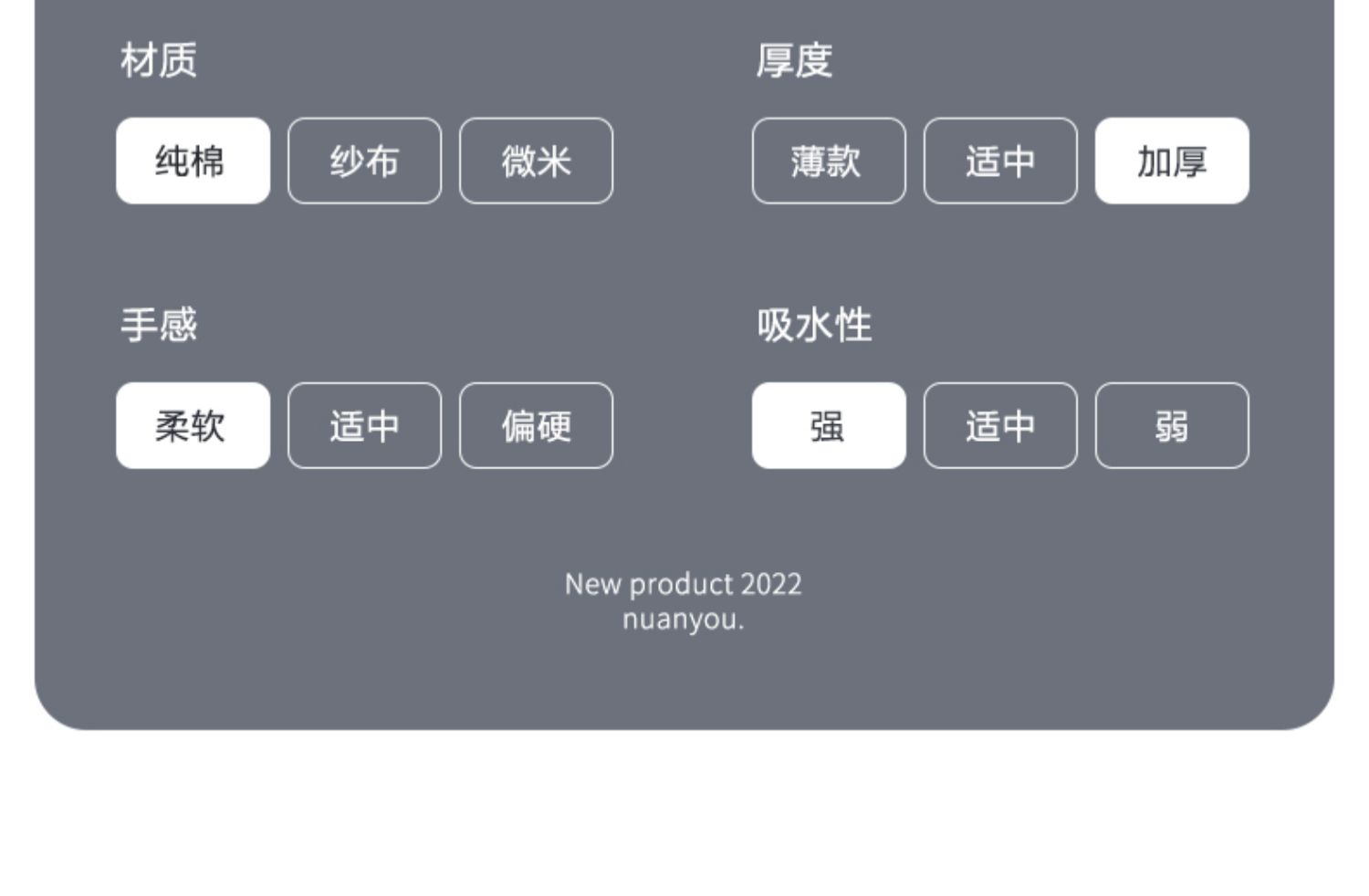 材质

纯棉 纱布 微米

厚度

薄款 适中 加厚

手感

柔软 适中 偏硬

吸水性

强 适中 弱

New product 2022
nuanyou.