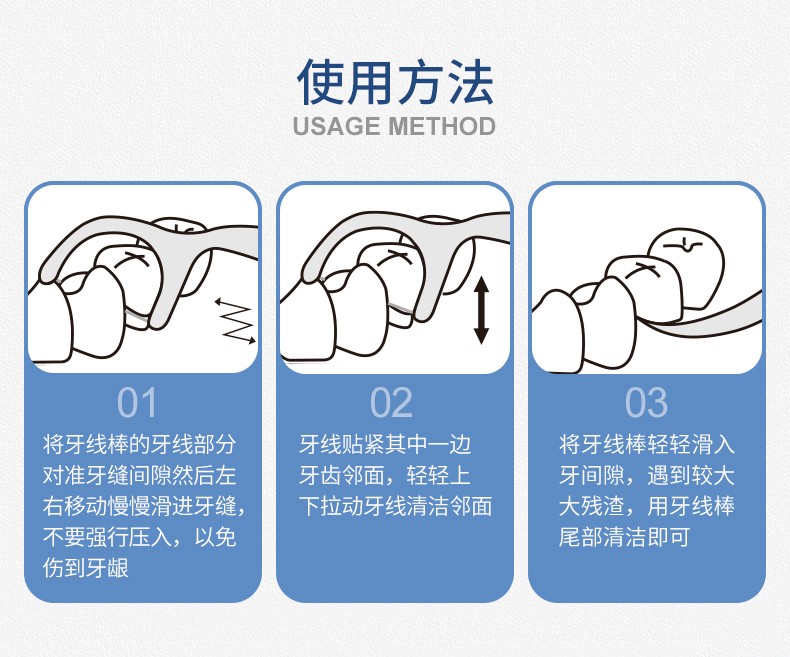 使用方法
USAGE METHOD

01
将牙线棒的牙线部分对准牙缝间隙然后左右移动慢慢滑进牙缝，不要强行压入，以免伤到牙龈

02
牙线贴紧其中一边牙齿邻面，轻轻上下拉动牙线清洁邻面

03
将牙线棒轻轻滑入牙间隙，遇到较大大残渣，用牙线棒尾部清洁即可