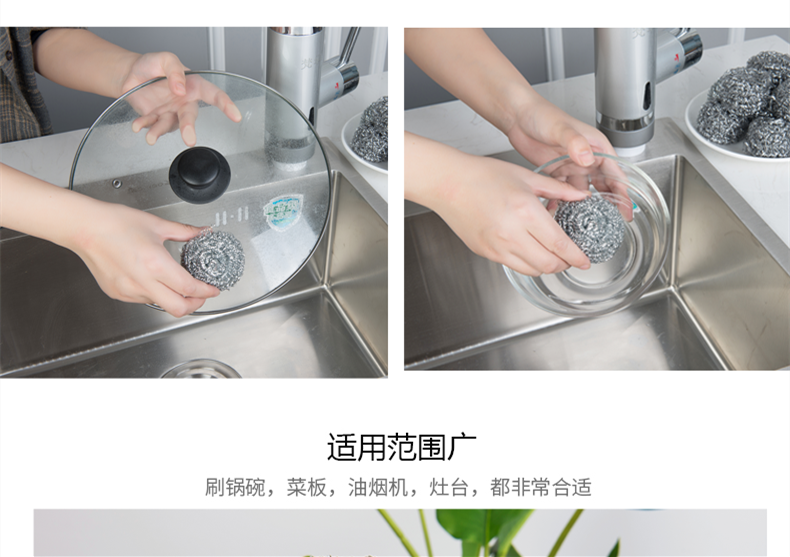 适用范围广

刷锅碗，菜板，油烟机，灶台，都非常合适