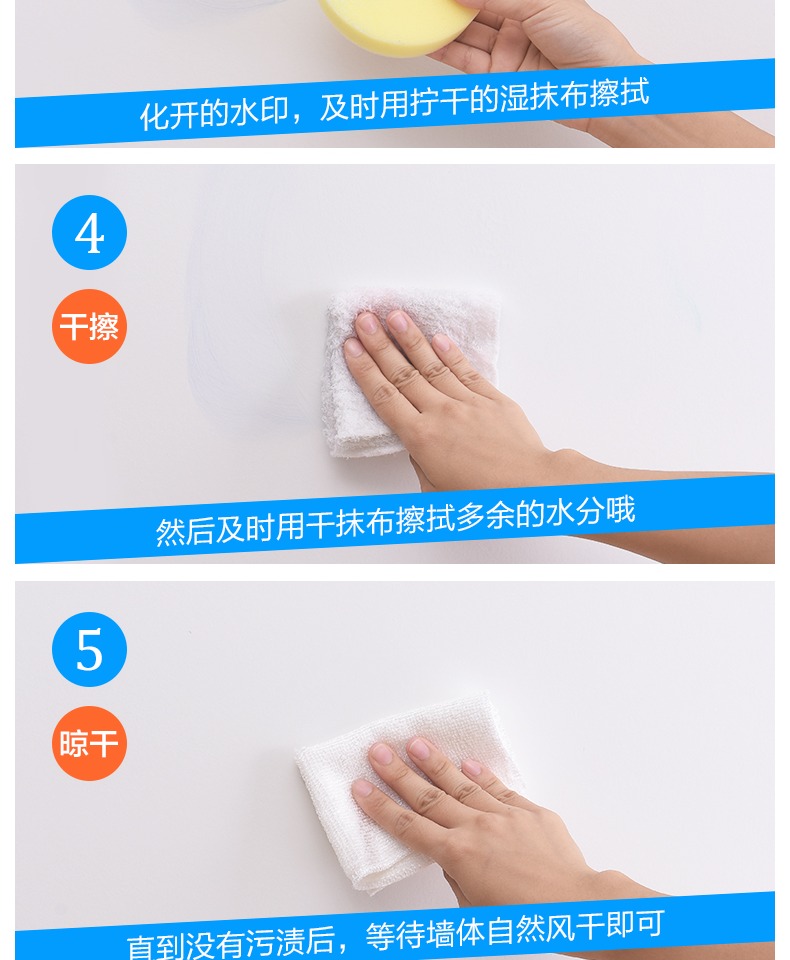 化开的水印，及时用拧干的湿抹布擦拭

4
干擦
然后及时用干抹布擦拭多余的水分哦

5
晾干
直到没有污渍后，等待墙体自然风干即可