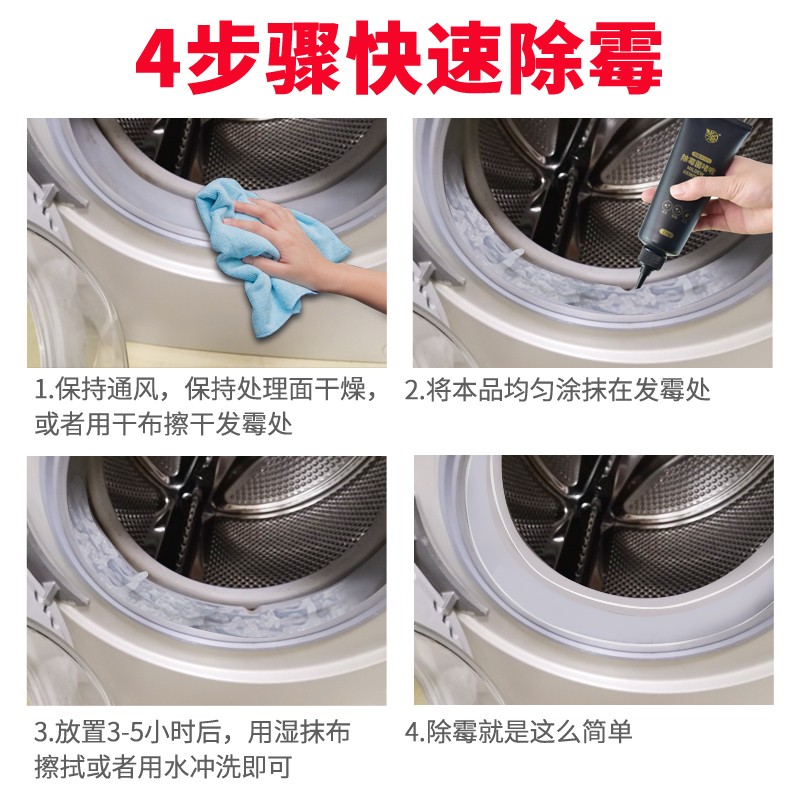 4步骤快速除霉

除霉啫喱

1.保持通风，保持处理面干燥，或者用干布擦干发霉处

2.将本品均匀涂抹在发霉处

3.放置3-5小时后，用湿抹布擦拭或者用水冲洗即可

4.除霉就是这么简单