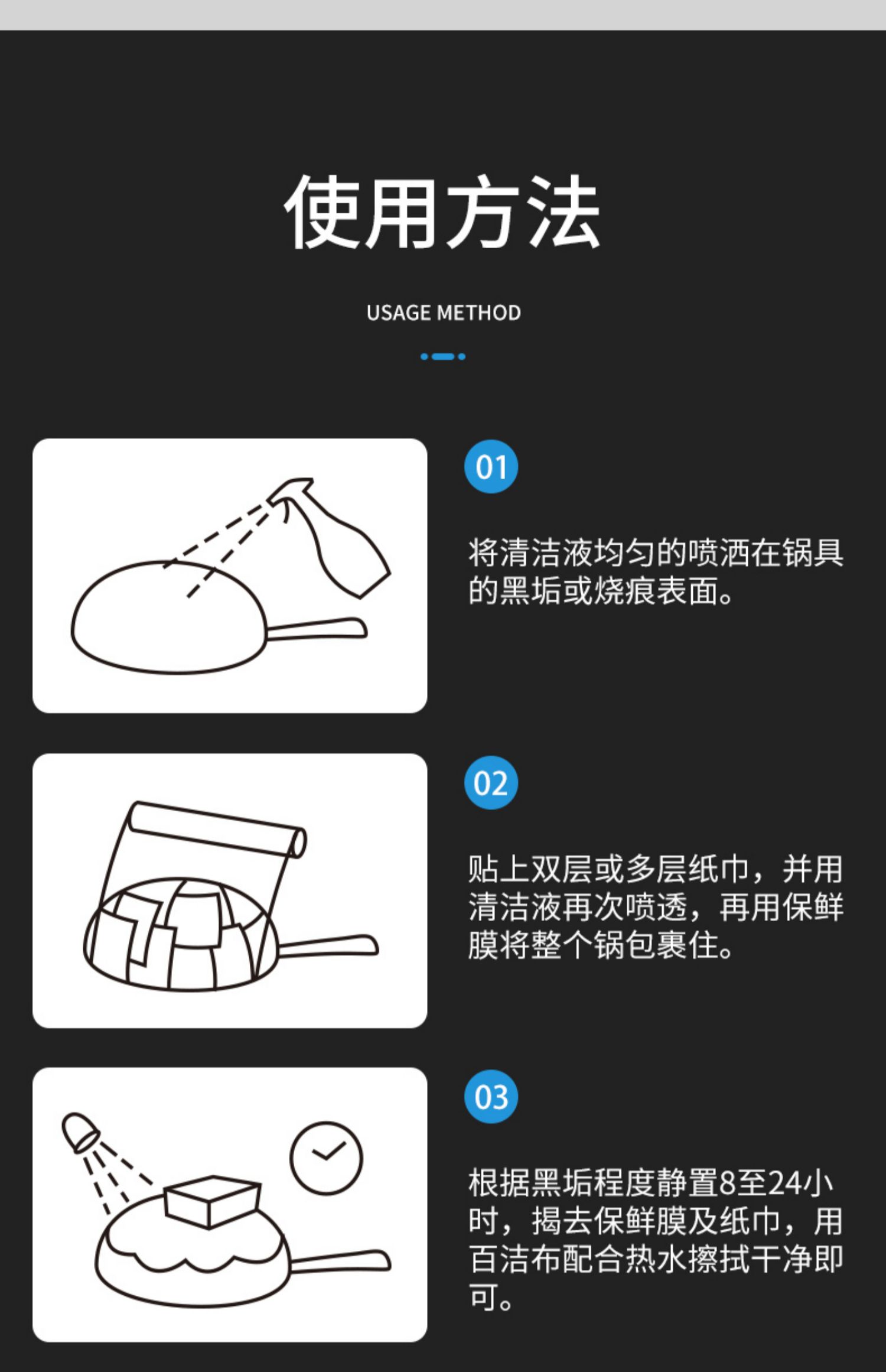 使用方法

USAGE METHOD

01

将清洁液均匀的喷洒在锅具的黑垢或烧痕表面。

02

贴上双层或多层纸巾，并用清洁液再次喷透，再用保鲜膜将整个锅包裹住。

03

根据黑垢程度静置8至24小时，揭去保鲜膜及纸巾，用百洁布配合热水擦拭干净即可。