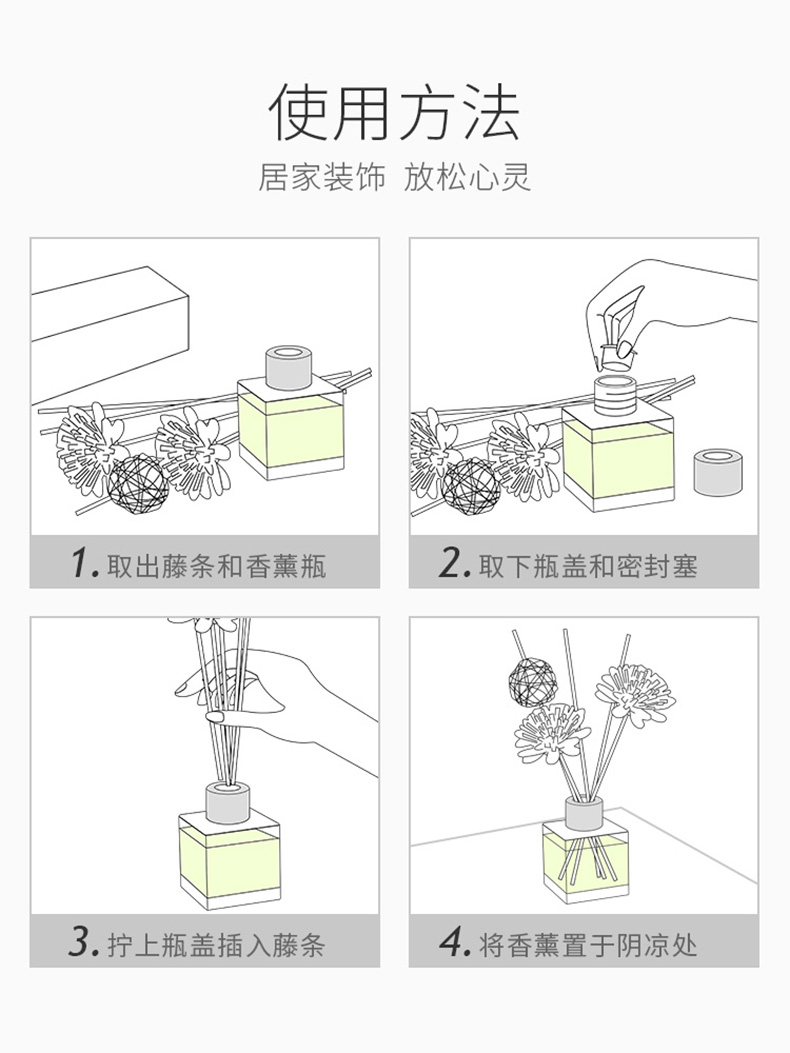 使用方法

居家装饰 放松心灵

1. 取出藤条和香薰瓶

2. 取下瓶盖和密封塞

3. 拧上瓶盖插入藤条

4. 将香薰置于阴凉处