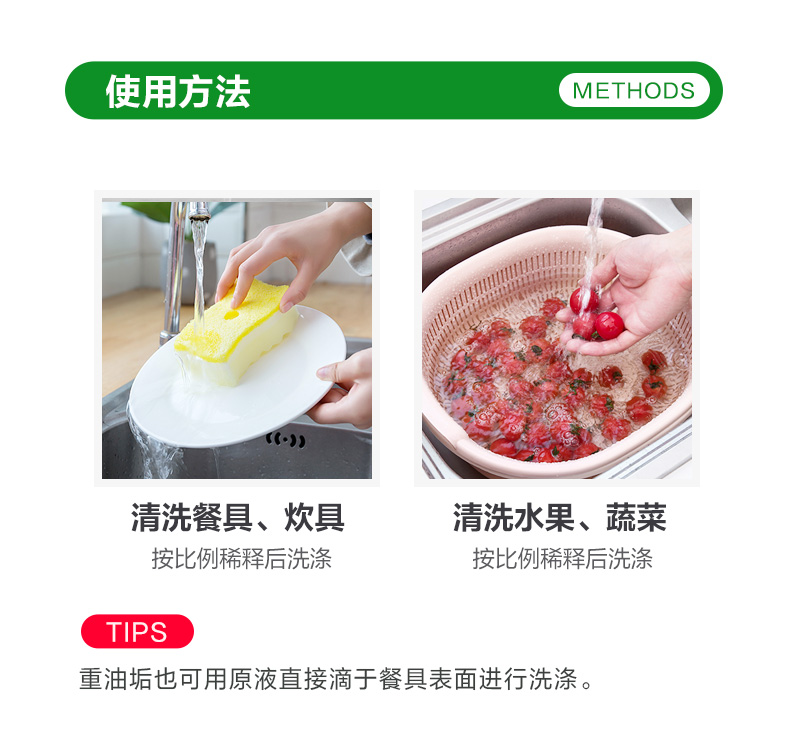 使用方法 METHODS

清洗餐具、炊具
按比例稀释后洗涤

清洗水果、蔬菜
按比例稀释后洗涤

TIPS
重油垢也可用原液直接滴于餐具表面进行洗涤。