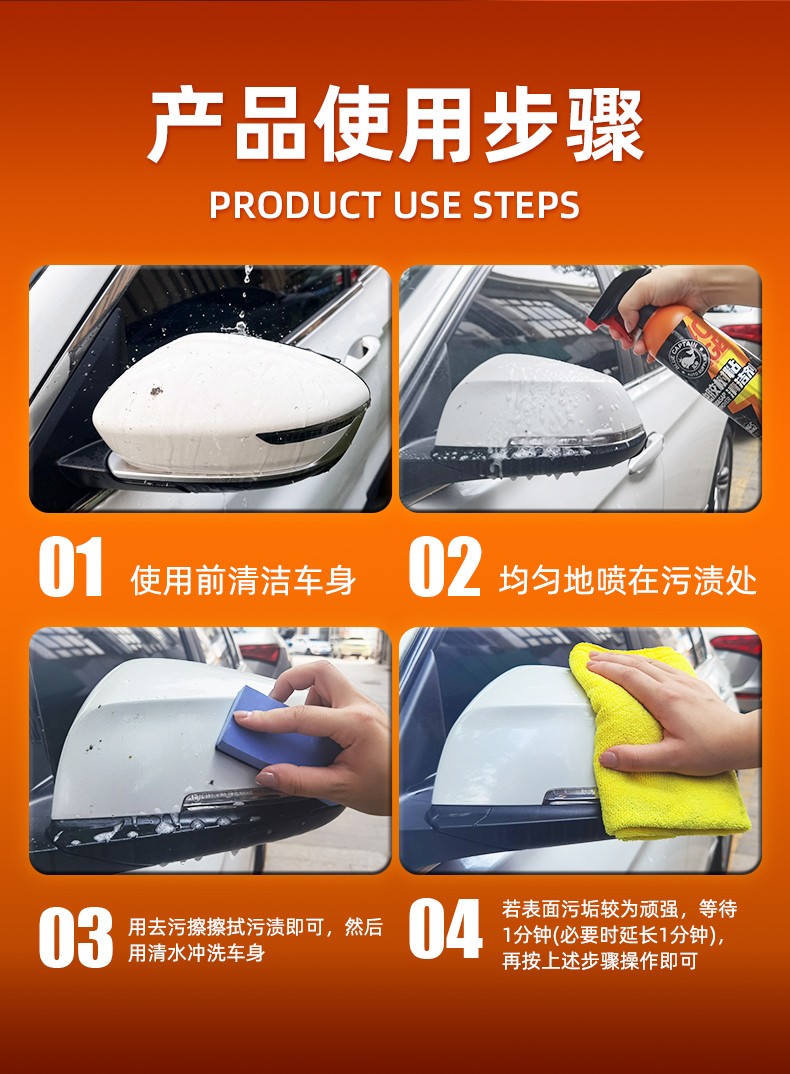 产品使用步骤

PRODUCT USE STEPS

CAPTAIN

01 使用前清洁车身

02 均匀地喷在污渍处

03 用去污擦擦拭污渍即可，然后用清水冲洗车身

04 若表面污垢较为顽强，等待1分钟(必要时延长1分钟)，再按上述步骤操作即可