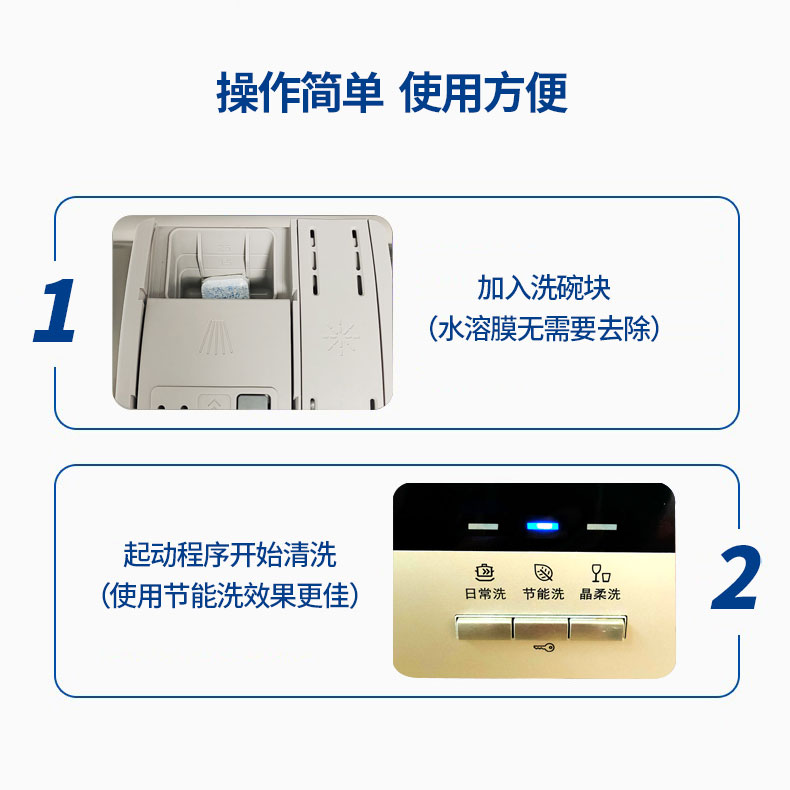 操作简单 使用方便

1

加入洗碗块
（水溶膜无需要去除）

起动程序开始清洗
（使用节能洗效果更佳）

日常洗 节能洗 晶柔洗

2