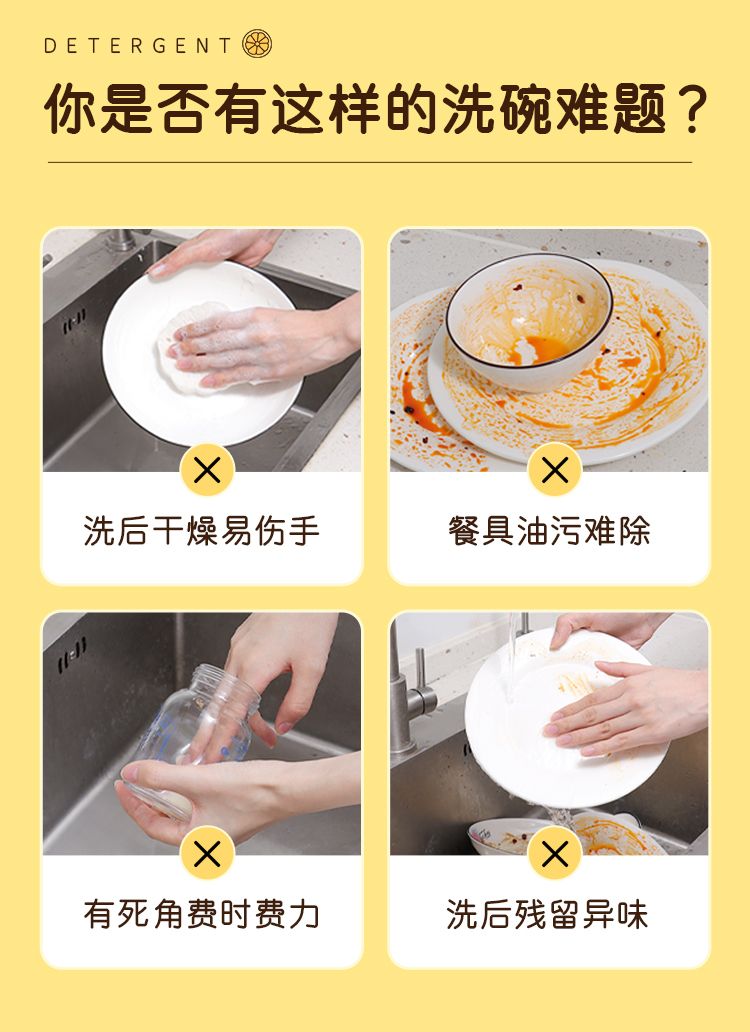 DETERGENT

你是否有这样的洗碗难题？

洗后干燥易伤手

餐具油污难除

有死角费时费力

洗后残留异味