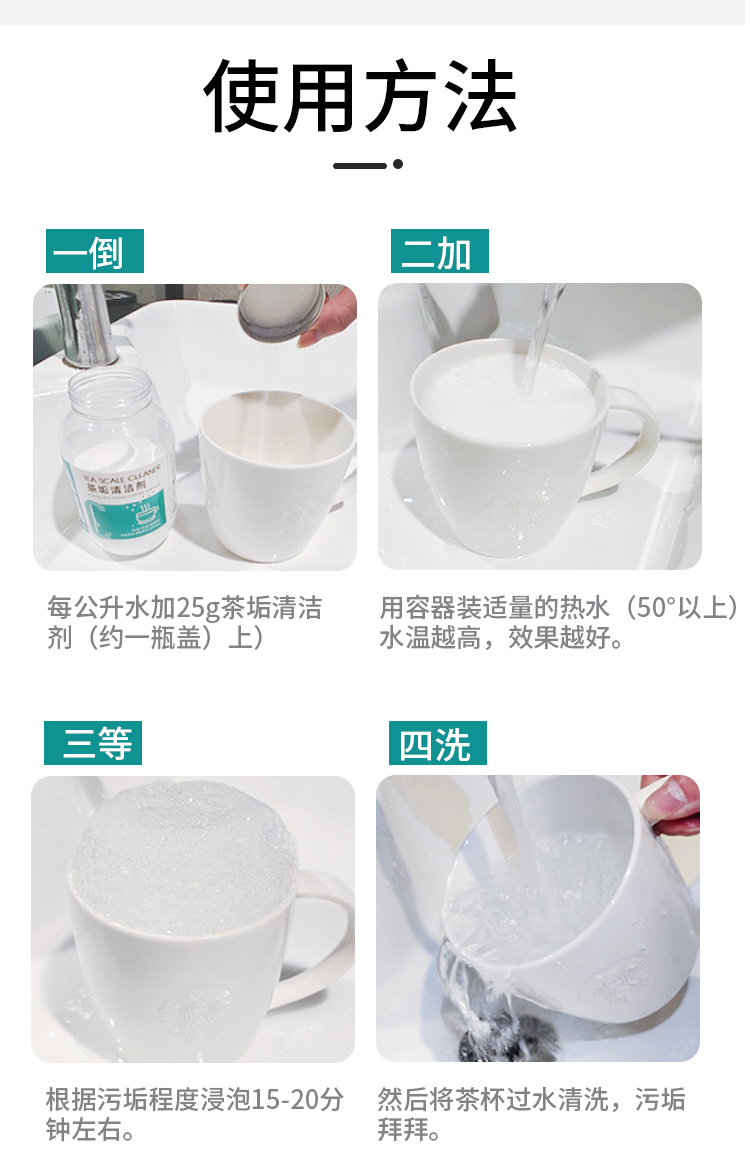 使用方法

一倒

TEA SCALE CLEANER
茶垢清洁剂

每公升水加25g茶垢清洁剂（约一瓶盖）上）

二加

用容器装适量的热水（50°以上）水温越高，效果越好。

三等

根据污垢程度浸泡15-20分钟左右。

四洗

然后将茶杯过水清洗，污垢拜拜。