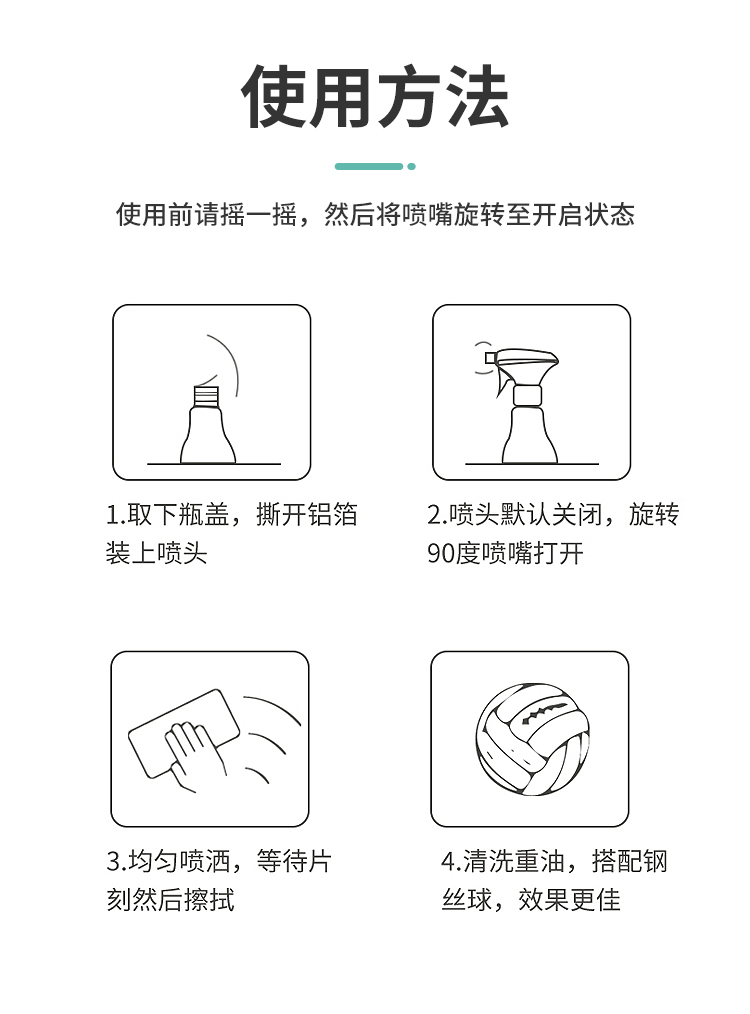 使用方法

使用前请摇一摇，然后将喷嘴旋转至开启状态

1.取下瓶盖，撕开铝箔装上喷头

2.喷头默认关闭，旋转90度喷嘴打开

3.均匀喷洒，等待片刻然后擦拭

4.清洗重油，搭配钢丝球，效果更佳