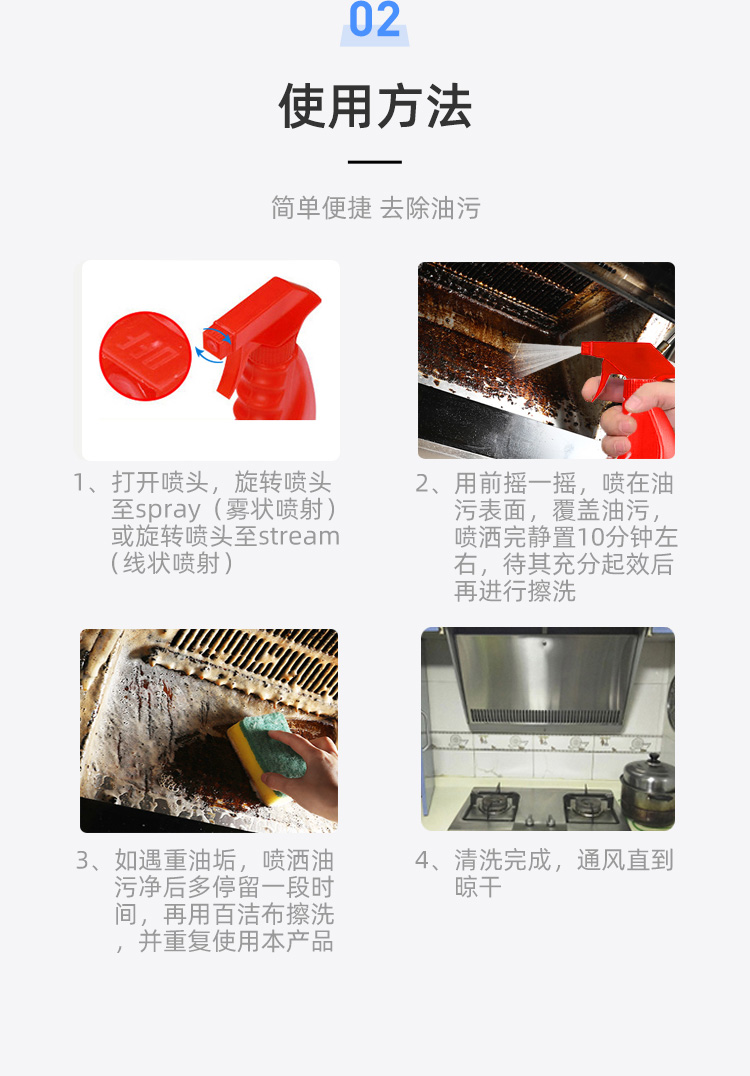 02

使用方法

简单便捷 去除油污

1、打开喷头，旋转喷头至spray（雾状喷射）或旋转喷头至stream（线状喷射）

2、用前摇一摇，喷在油污表面，覆盖油污，喷洒完静置10分钟左右，待其充分起效后再进行擦洗

3、如遇重油垢，喷洒油污净后多停留一段时间，再用百洁布擦洗，并重复使用本产品

4、清洗完成，通风直到晾干