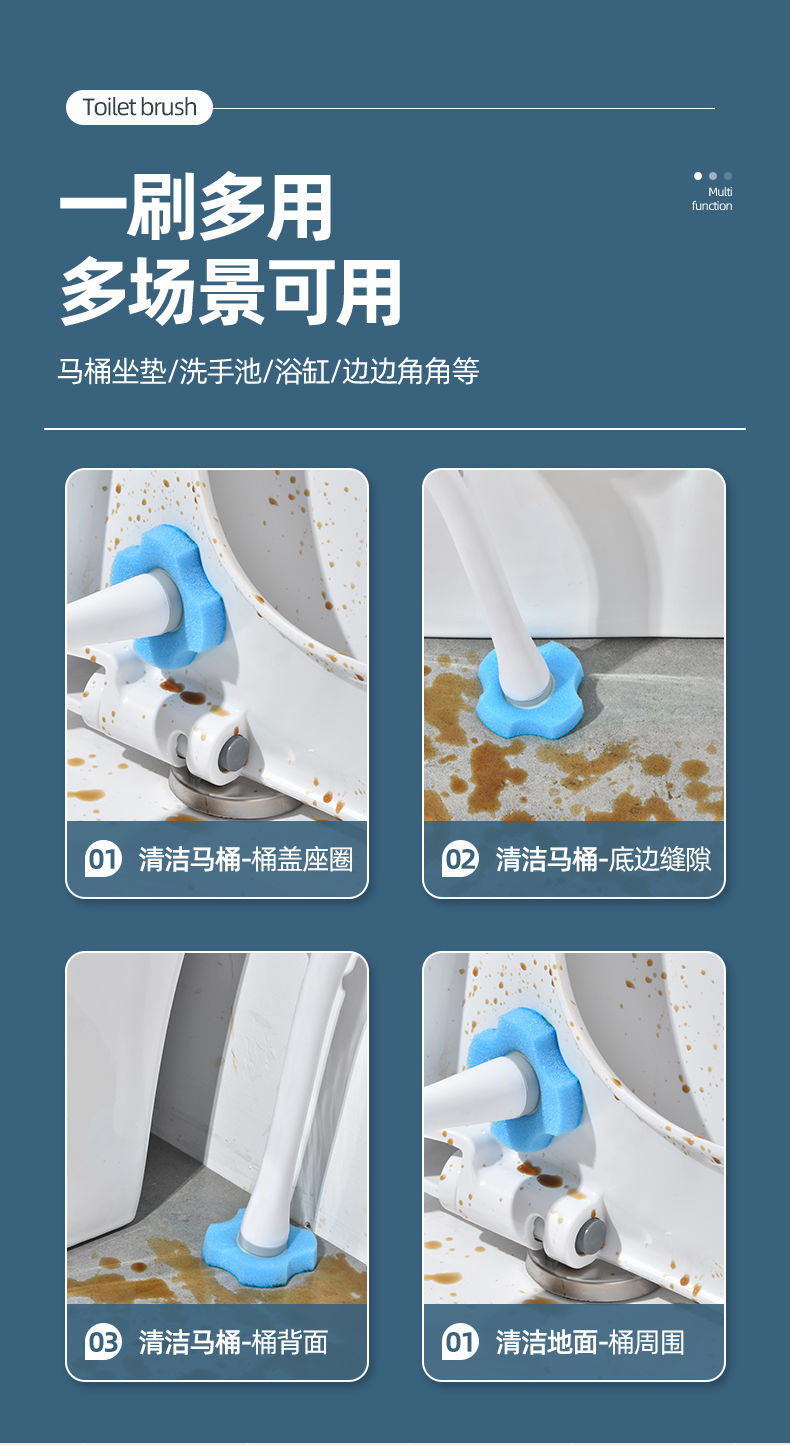 Toilet brush

Multi function

一刷多用
多场景可用

马桶坐垫/洗手池/浴缸/边边角角等

01 清洁马桶-桶盖座圈

02 清洁马桶-底边缝隙

03 清洁马桶-桶背面

01 清洁地面-桶周围