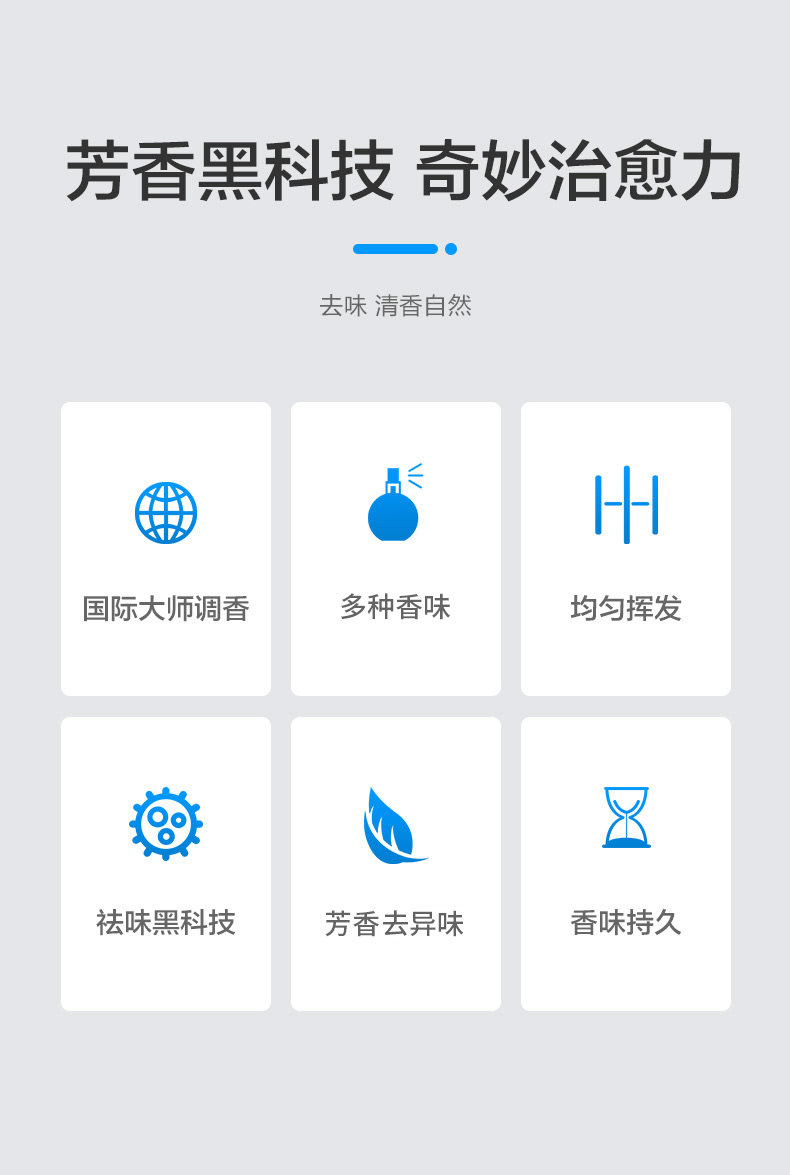 芳香黑科技 奇妙治愈力

去味 清香自然

国际大师调香

多种香味

均匀挥发

祛味黑科技

芳香去异味

香味持久