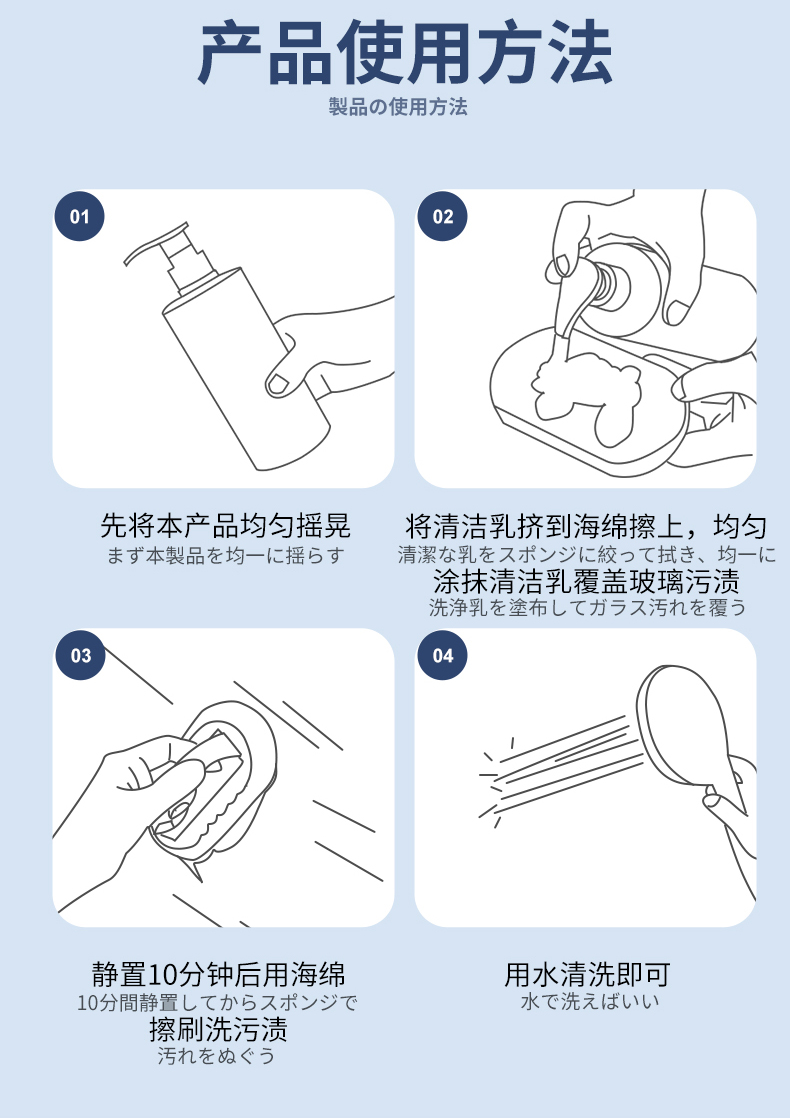 产品使用方法
製品の使用方法

01

先将本产品均匀摇晃
まず本製品を均一に揺らす

02

将清洁乳挤到海绵擦上，均匀
清潔な乳をスポンジに絞って拭き、均一に
涂抹清洁乳覆盖玻璃污渍
洗浄乳を塗布してガラス汚れを覆う

03

静置10分钟后用海绵
10分間静置してからスポンジで
擦刷洗污渍
汚れをぬぐう

04

用水清洗即可
水で洗えばいい