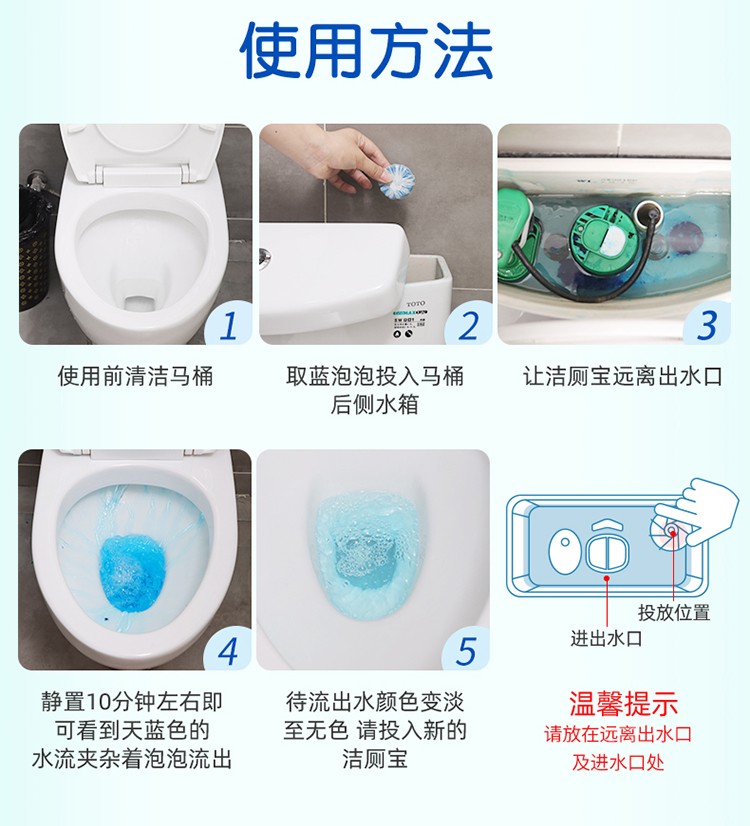 使用方法

1
使用前清洁马桶

TOTO
2
取蓝泡泡投入马桶后侧水箱

3
让洁厕宝远离出水口

4
静置10分钟左右即可看到天蓝色的水流夹杂着泡泡流出

5
待流出水颜色变淡至无色 请投入新的洁厕宝

投放位置
进出水口

温馨提示
请放在远离出水口及进水口处