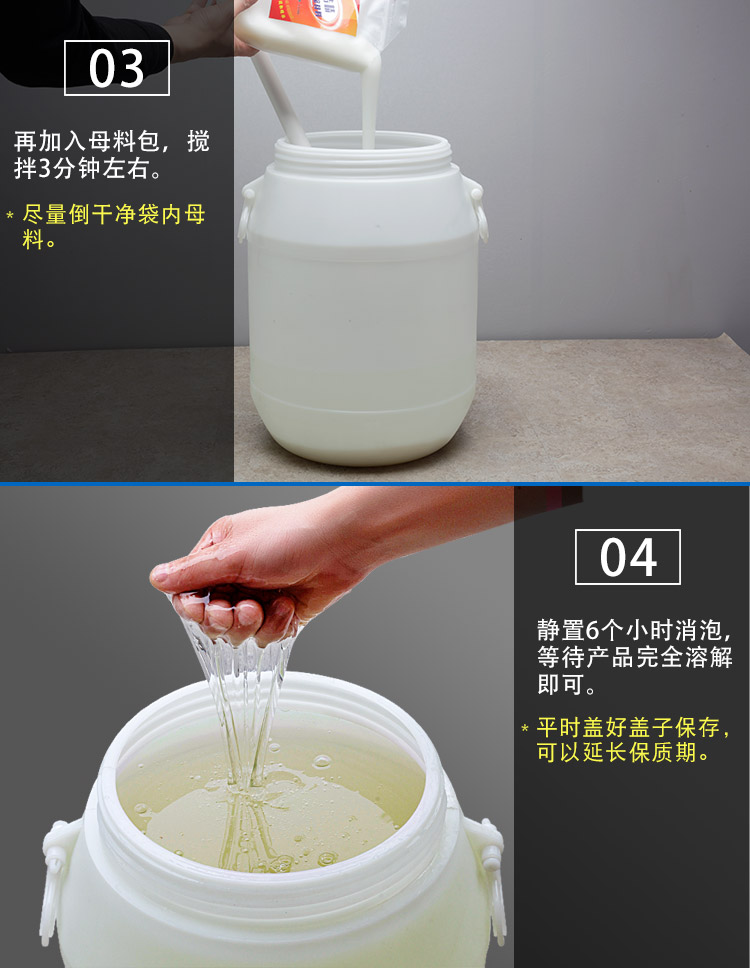 03

再加入母料包，搅拌3分钟左右。

* 尽量倒干净袋内母料。

04

静置6个小时消泡，等待产品完全溶解即可。

* 平时盖好盖子保存，可以延长保质期。