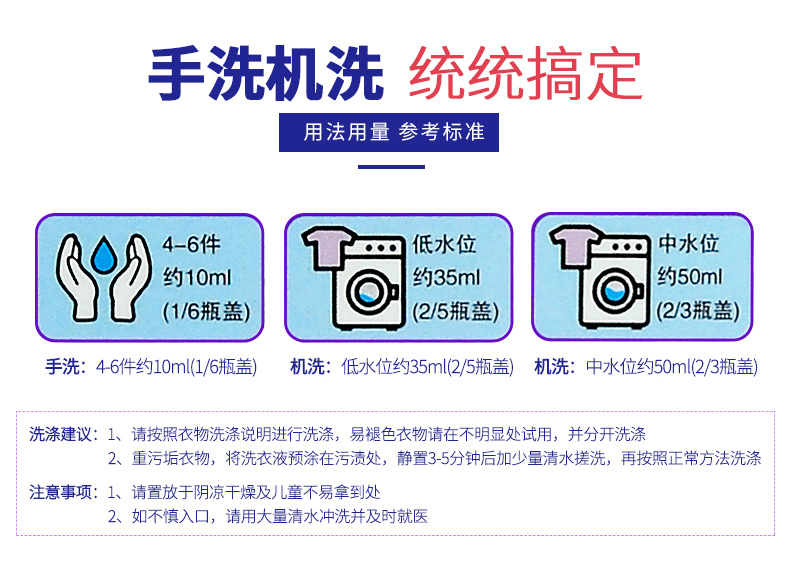 手洗机洗 统统搞定

用法用量 参考标准

4–6件
约10ml
(1/6瓶盖)

低水位
约35ml
(2/5瓶盖)

中水位
约50ml
(2/3瓶盖)

手洗：4-6件约10ml(1/6瓶盖)

机洗：低水位约35ml(2/5瓶盖)

机洗：中水位约50ml(2/3瓶盖)

洗涤建议：1、请按照衣物洗涤说明进行洗涤，易褪色衣物请在不明显处试用，并分开洗涤
2、重污垢衣物，将洗衣液预涂在污渍处，静置3-5分钟后加少量清水搓洗，再按照正常方法洗涤

注意事项：1、请置放于阴凉干燥及儿童不易拿到处
2、如不慎入口，请用大量清水冲洗并及时就医