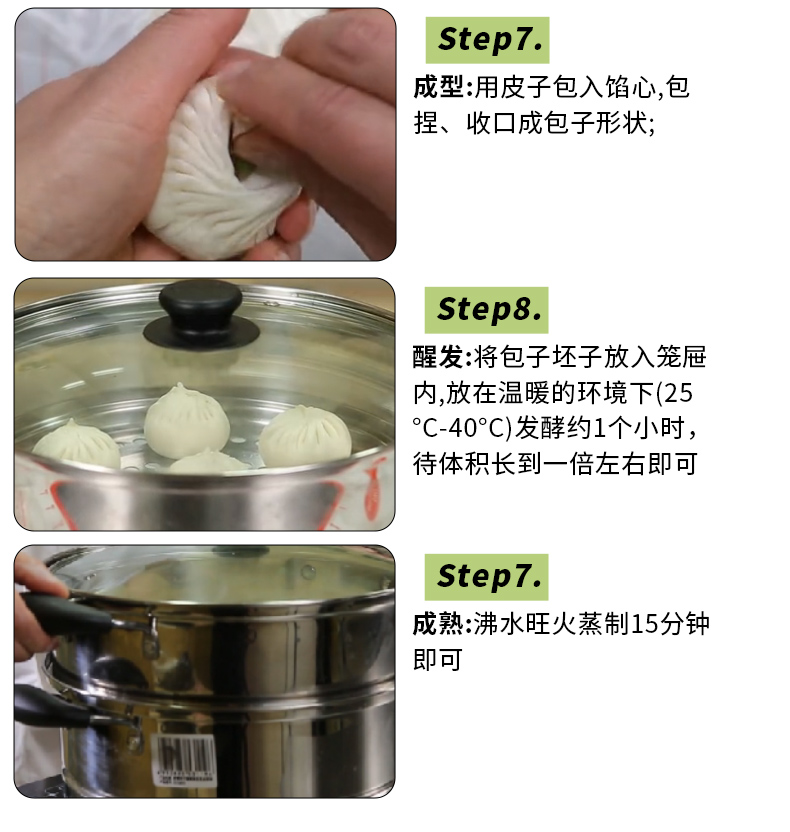 Step7.

成型:用皮子包入馅心,包捏、收口成包子形状;

Step8.

醒发:将包子坯子放入笼屉内,放在温暖的环境下(25°C-40°C)发酵约1个小时,待体积长到一倍左右即可

Step7.

成熟:沸水旺火蒸制15分钟即可