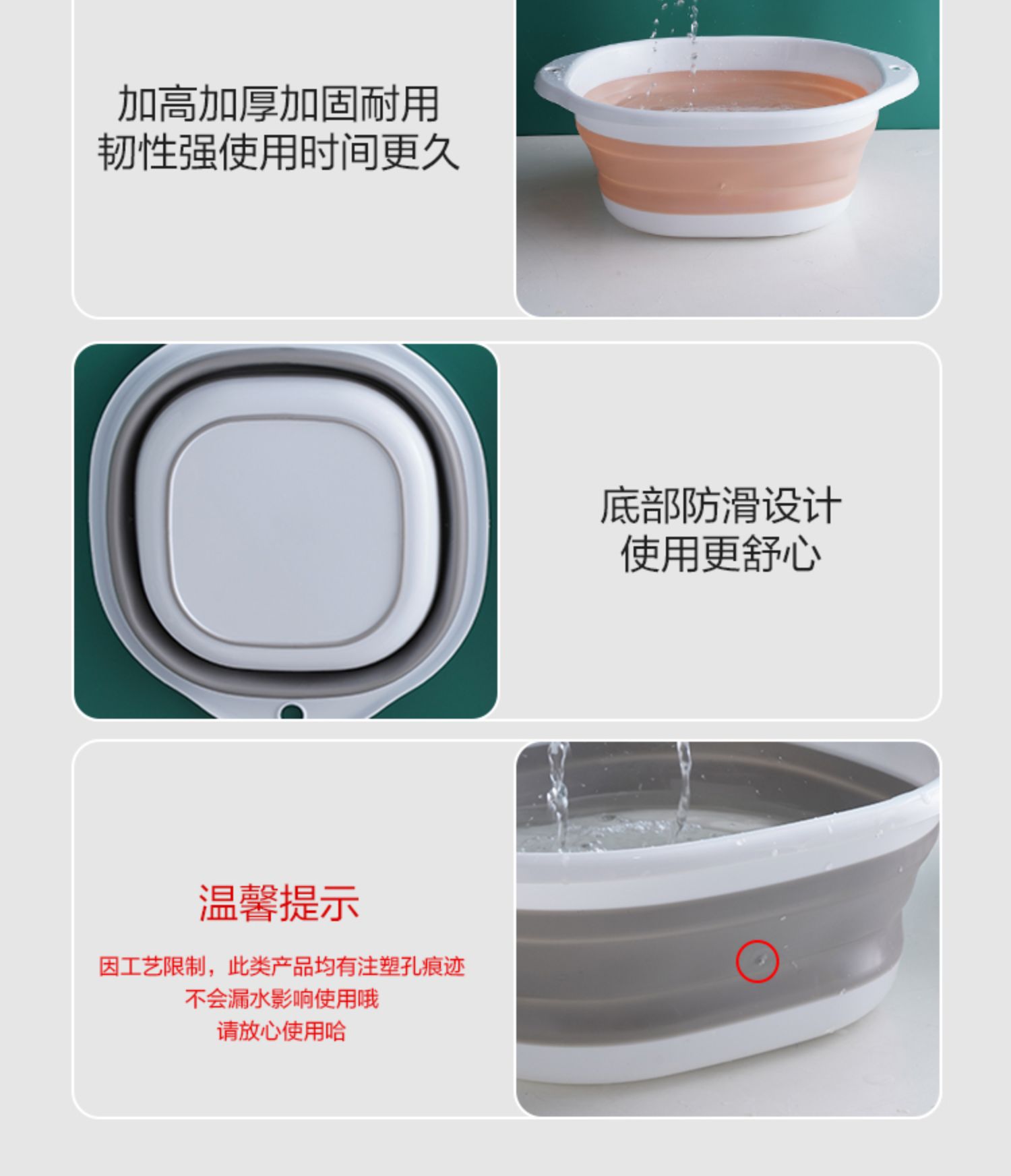 加高加厚加固耐用
韧性强使用时间更久

底部防滑设计
使用更舒心

温馨提示

因工艺限制，此类产品均有注塑孔痕迹
不会漏水影响使用哦
请放心使用哈