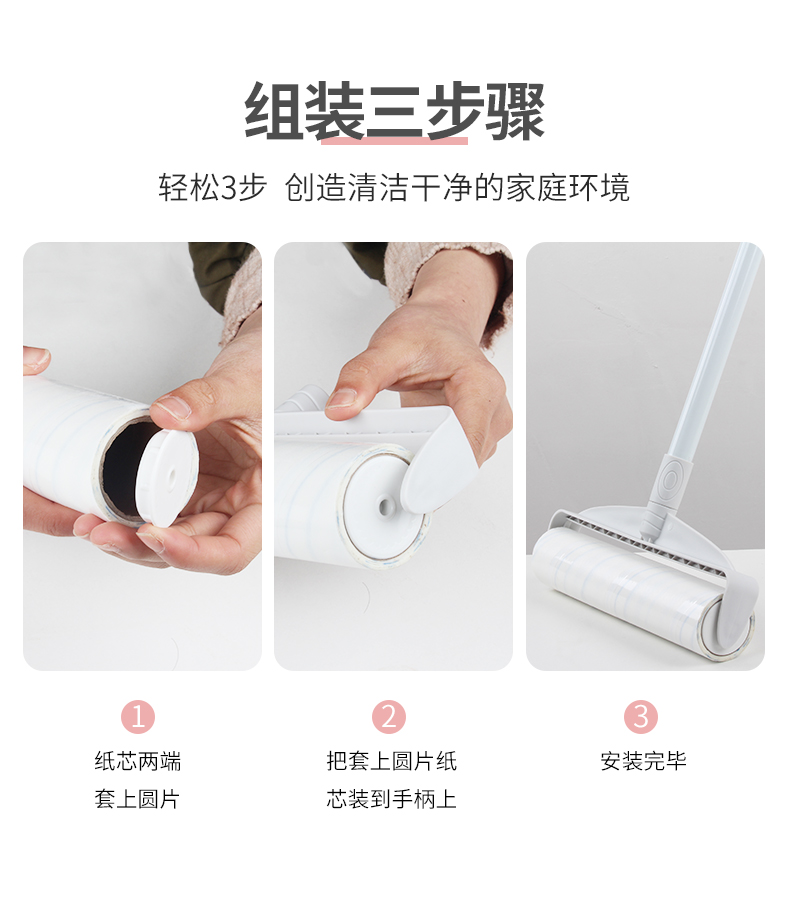 组装三步骤

轻松3步 创造清洁干净的家庭环境

1
纸芯两端
套上圆片

2
把套上圆片纸
芯装到手柄上

3
安装完毕