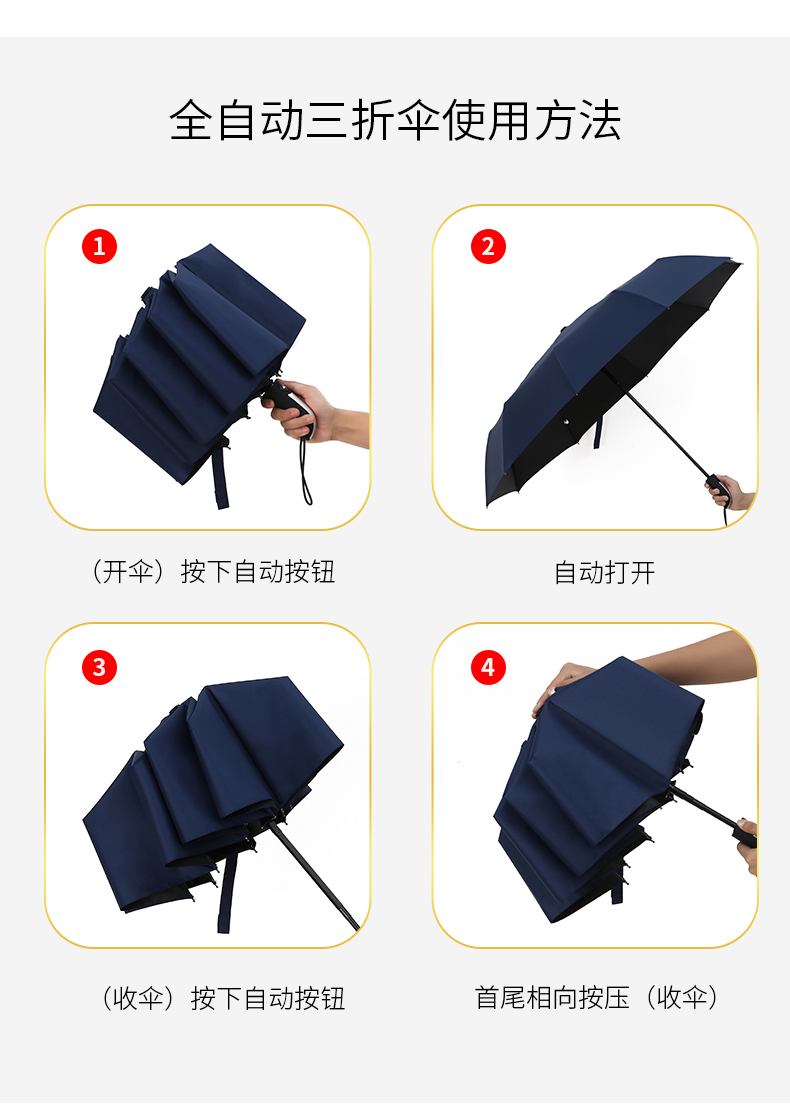 全自动三折伞使用方法

1

（开伞）按下自动按钮

2

自动打开

3

（收伞）按下自动按钮

4

首尾相向按压（收伞）